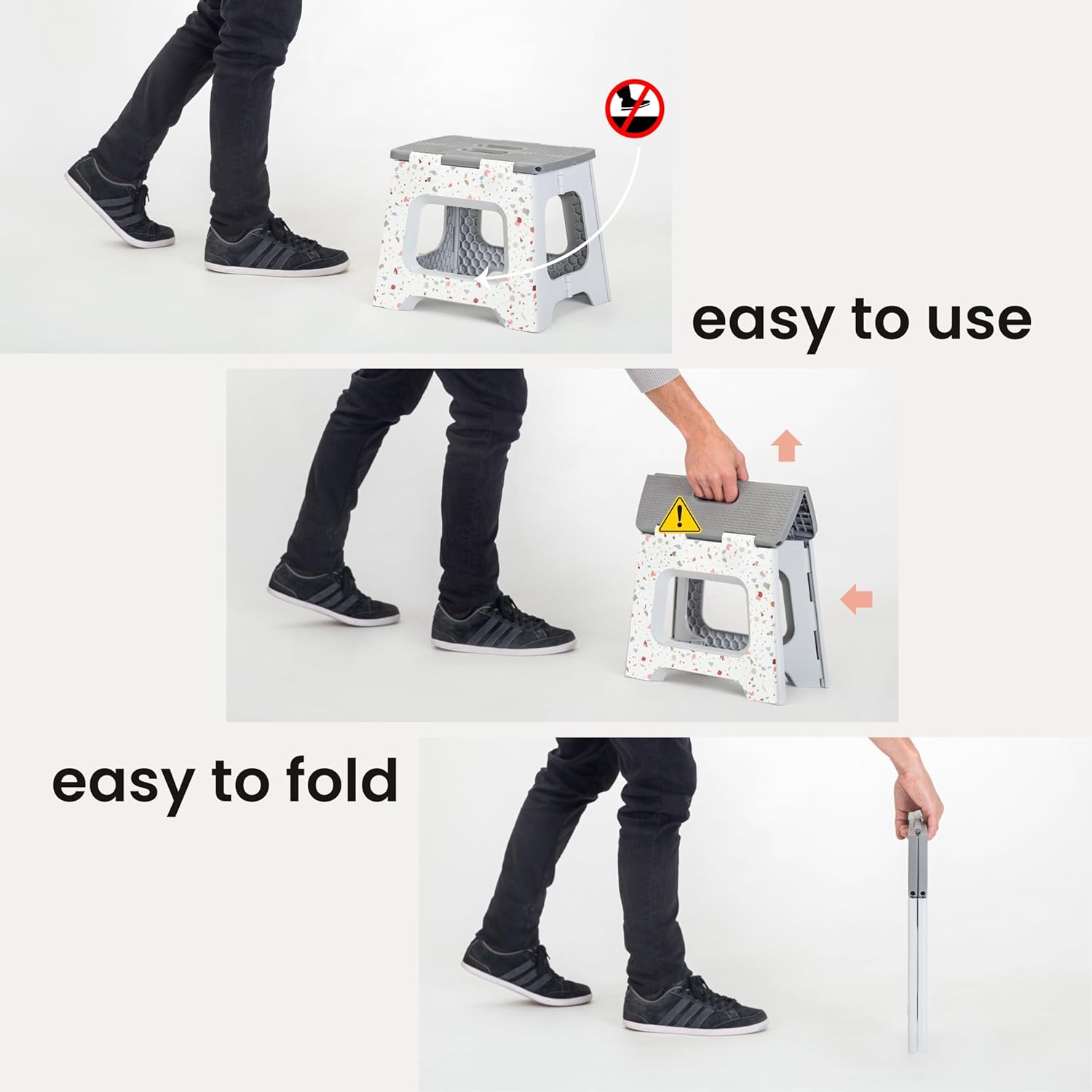 easy to use

easy to fold