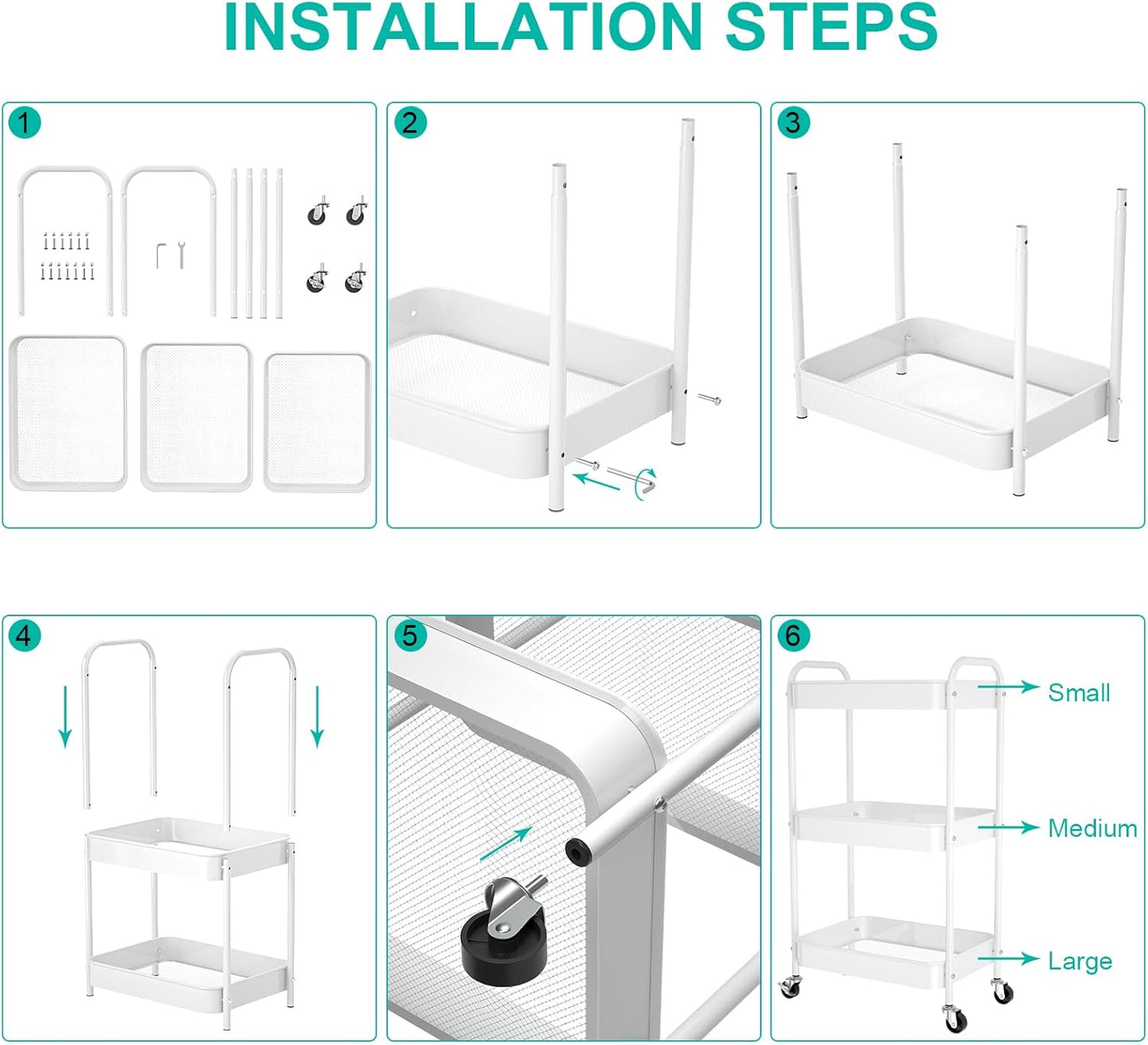 INSTALLATION STEPS

1

2

3

4

5

6

Small

Medium

Large