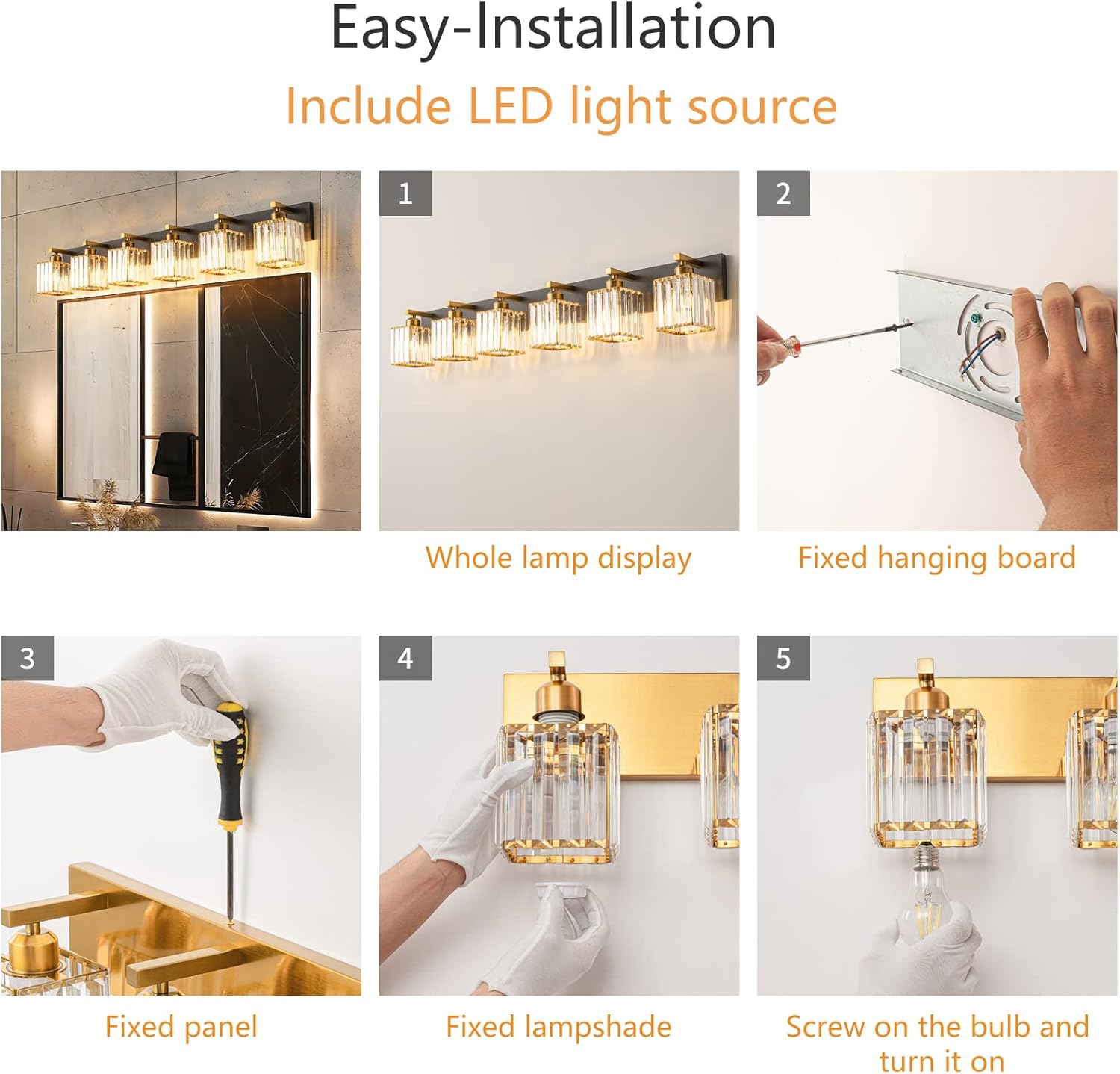 Easy-Installation

Include LED light source

1

Whole lamp display

2

Fixed hanging board

3

Fixed panel

4

Fixed lampshade

5

Screw on the bulb and turn it on