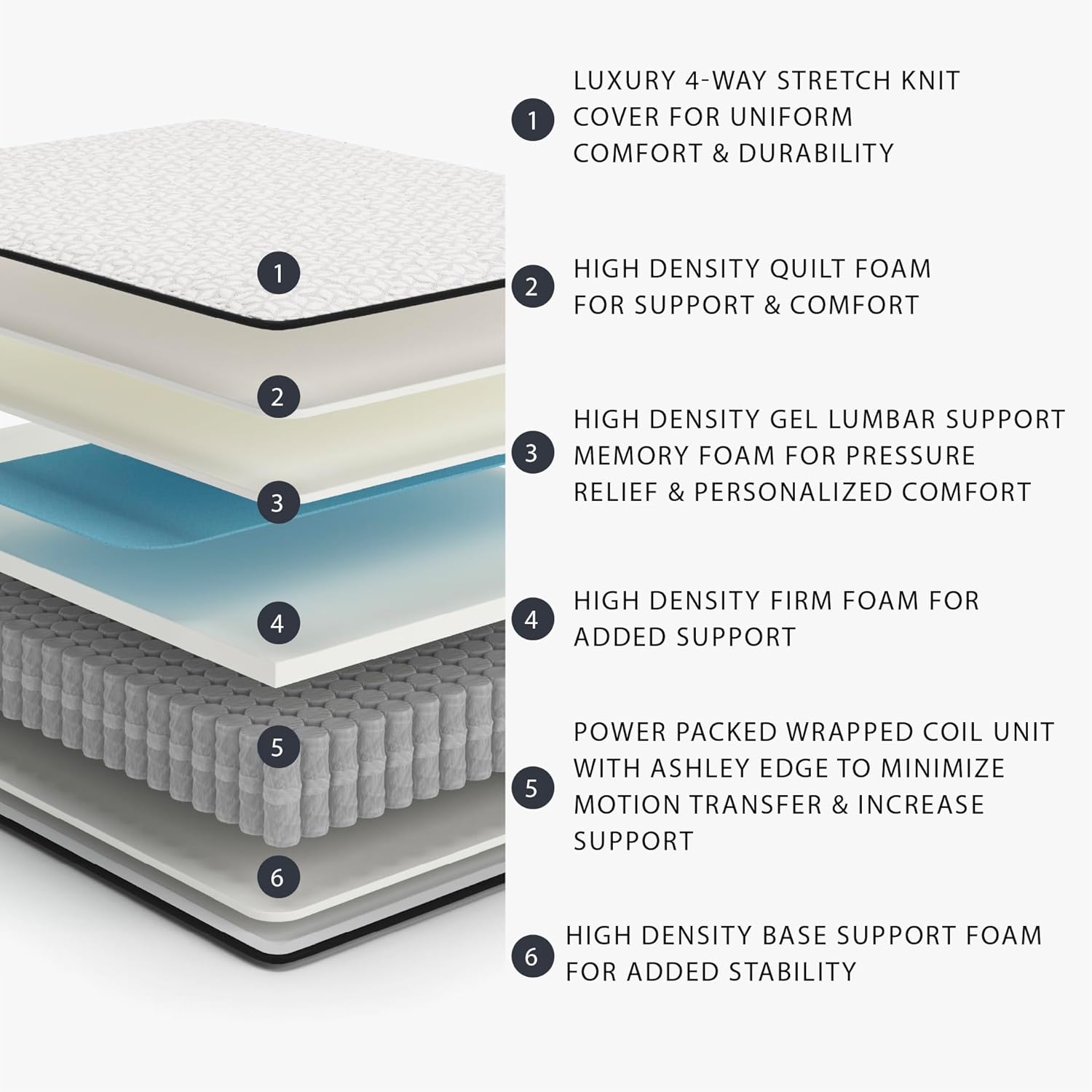 1

2

3

4

5

6

1 LUXURY 4-WAY STRETCH KNIT COVER FOR UNIFORM COMFORT & DURABILITY

2 HIGH DENSITY QUILT FOAM FOR SUPPORT & COMFORT

3 HIGH DENSITY GEL LUMBAR SUPPORT MEMORY FOAM FOR PRESSURE RELIEF & PERSONALIZED COMFORT

4 HIGH DENSITY FIRM FOAM FOR ADDED SUPPORT

5 POWER PACKED WRAPPED COIL UNIT WITH ASHLEY EDGE TO MINIMIZE MOTION TRANSFER & INCREASE SUPPORT

6 HIGH DENSITY BASE SUPPORT FOAM FOR ADDED STABILITY