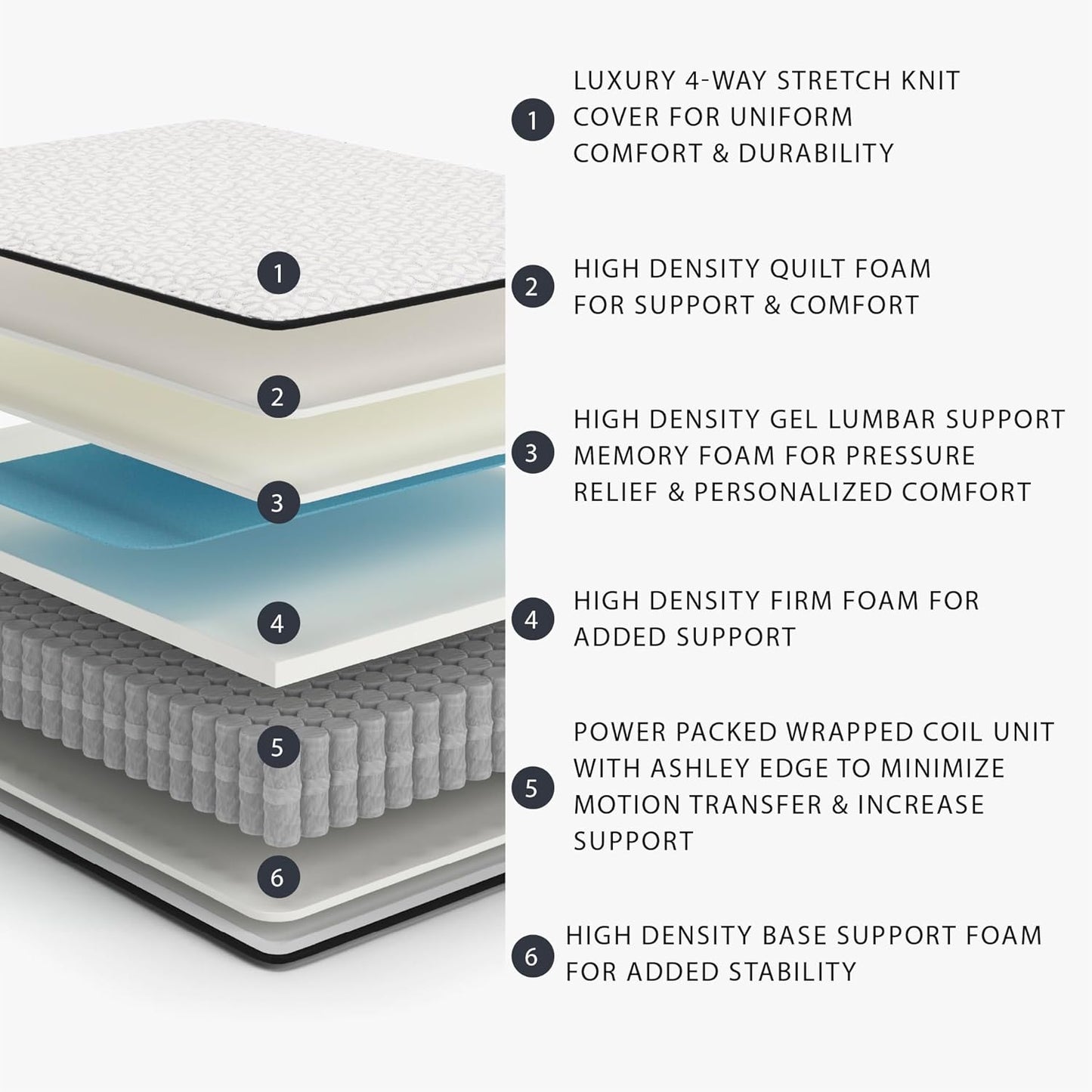 1
2
3
4
5
6

1 LUXURY 4-WAY STRETCH KNIT COVER FOR UNIFORM COMFORT & DURABILITY

2 HIGH DENSITY QUILT FOAM FOR SUPPORT & COMFORT

3 HIGH DENSITY GEL LUMBAR SUPPORT MEMORY FOAM FOR PRESSURE RELIEF & PERSONALIZED COMFORT

4 HIGH DENSITY FIRM FOAM FOR ADDED SUPPORT

5 POWER PACKED WRAPPED COIL UNIT WITH ASHLEY EDGE TO MINIMIZE MOTION TRANSFER & INCREASE SUPPORT

6 HIGH DENSITY BASE SUPPORT FOAM FOR ADDED STABILITY