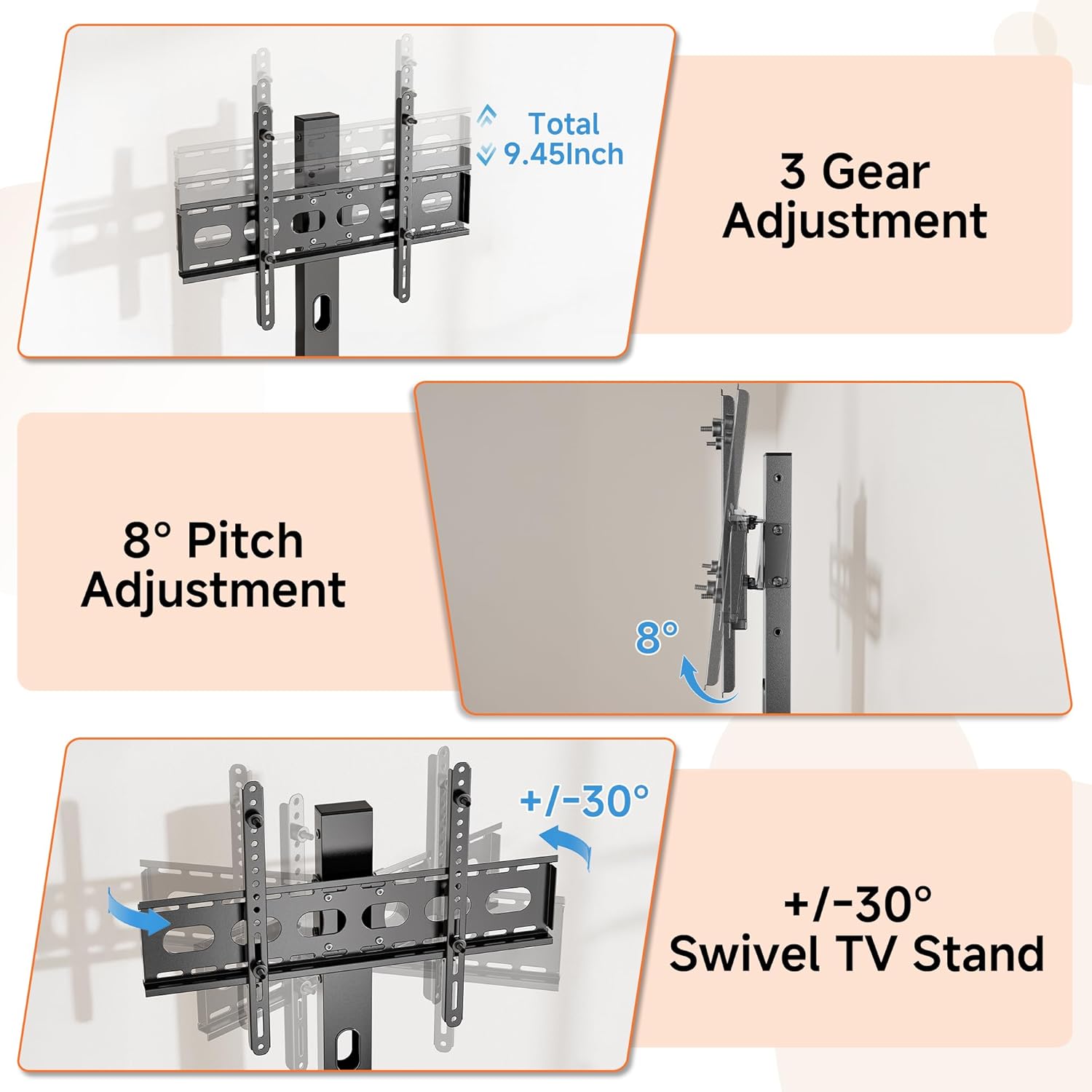 Total 9.45Inch

3 Gear Adjustment

8° Pitch Adjustment

8°

+/-30°

+/-30° Swivel TV Stand