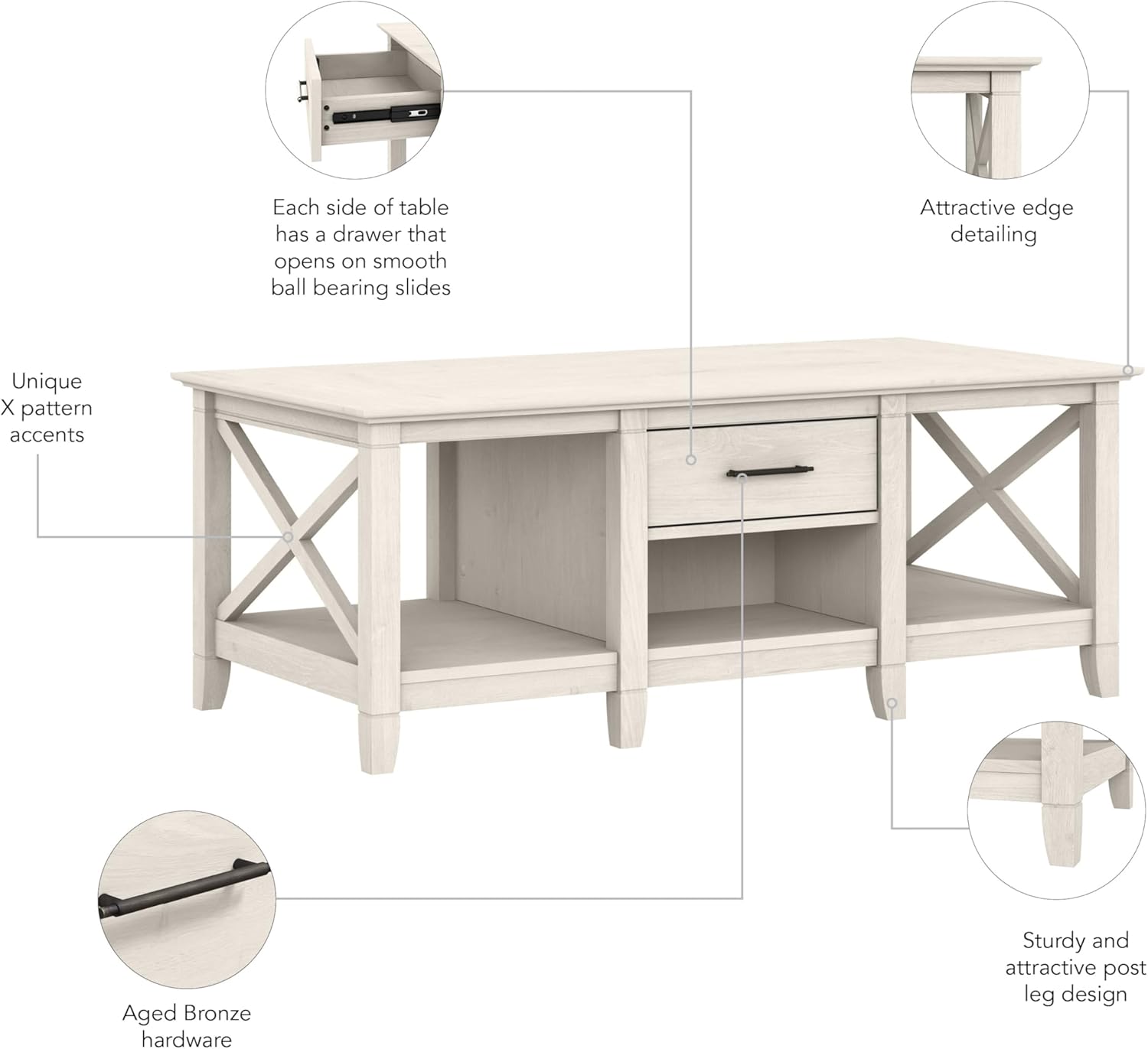 Each side of table has a drawer that opens on smooth ball bearing slides

Attractive edge detailing

Unique X pattern accents

Aged Bronze hardware

Sturdy and attractive post leg design