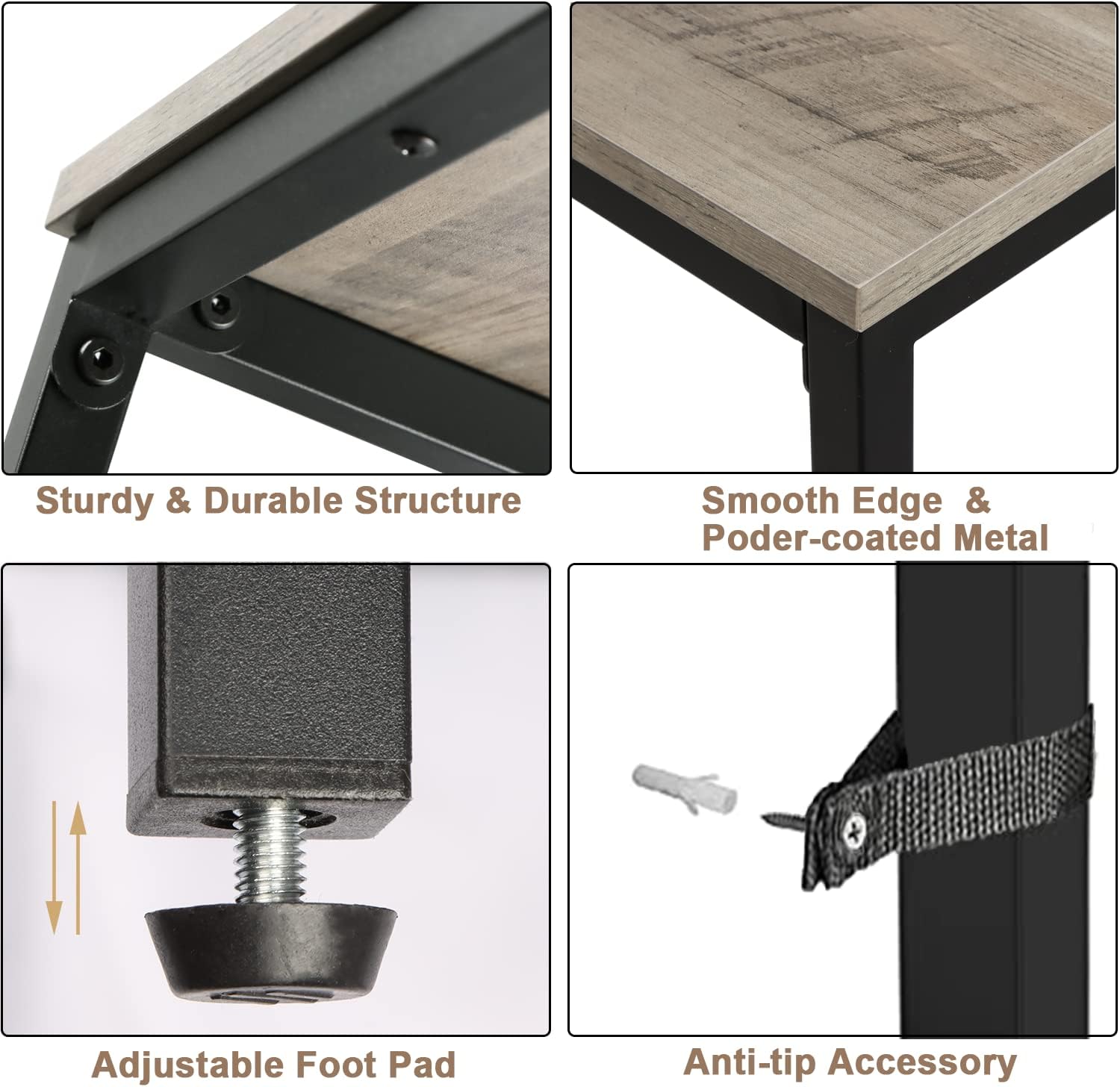 Sturdy & Durable Structure

Smooth Edge & Poder-coated Metal

Adjustable Foot Pad

Anti-tip Accessory