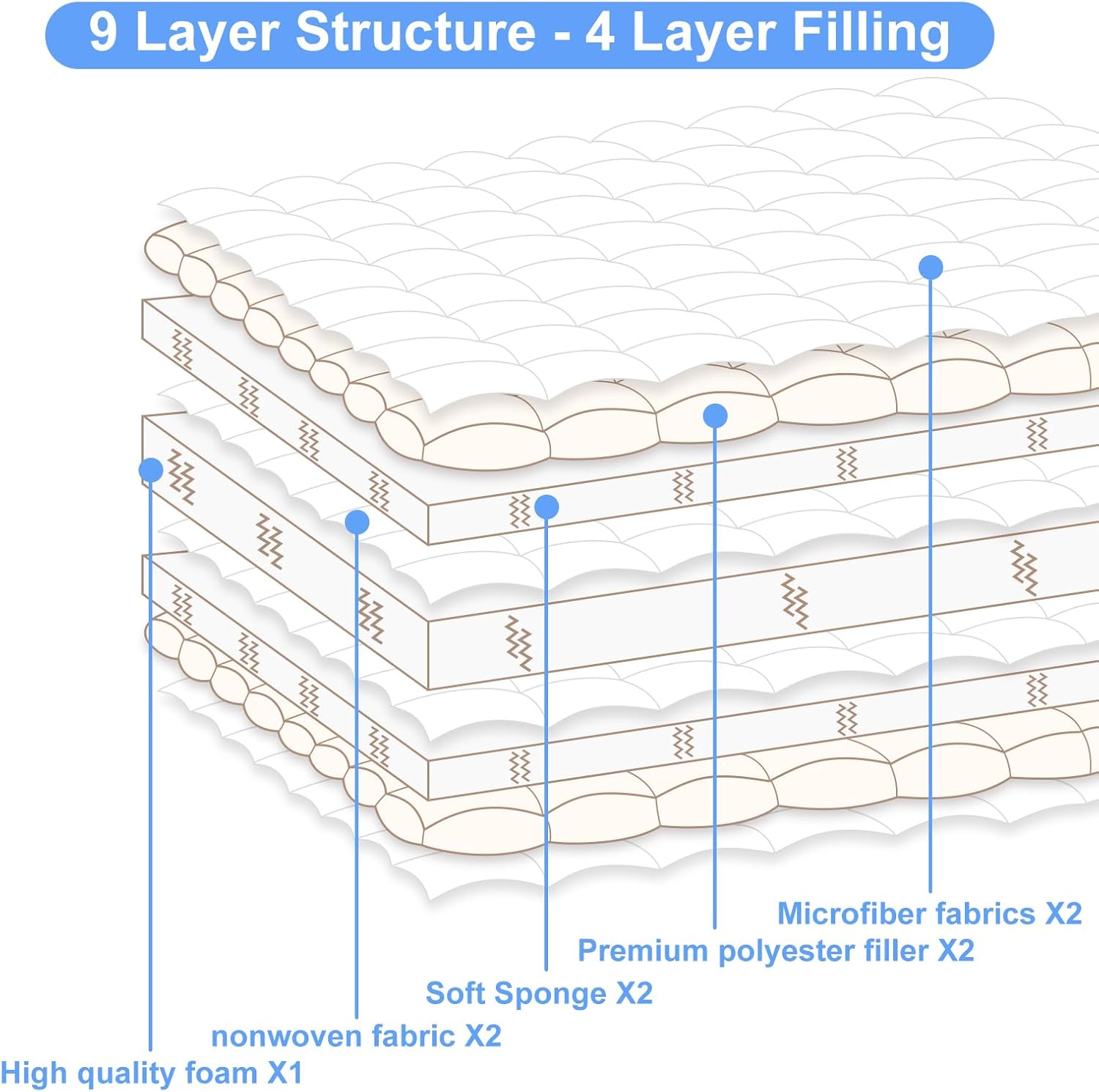 9 Layer Structure - 4 Layer Filling

Microfiber fabrics X2

Premium polyester filler X2

Soft Sponge X2

nonwoven fabric X2

High quality foam X1