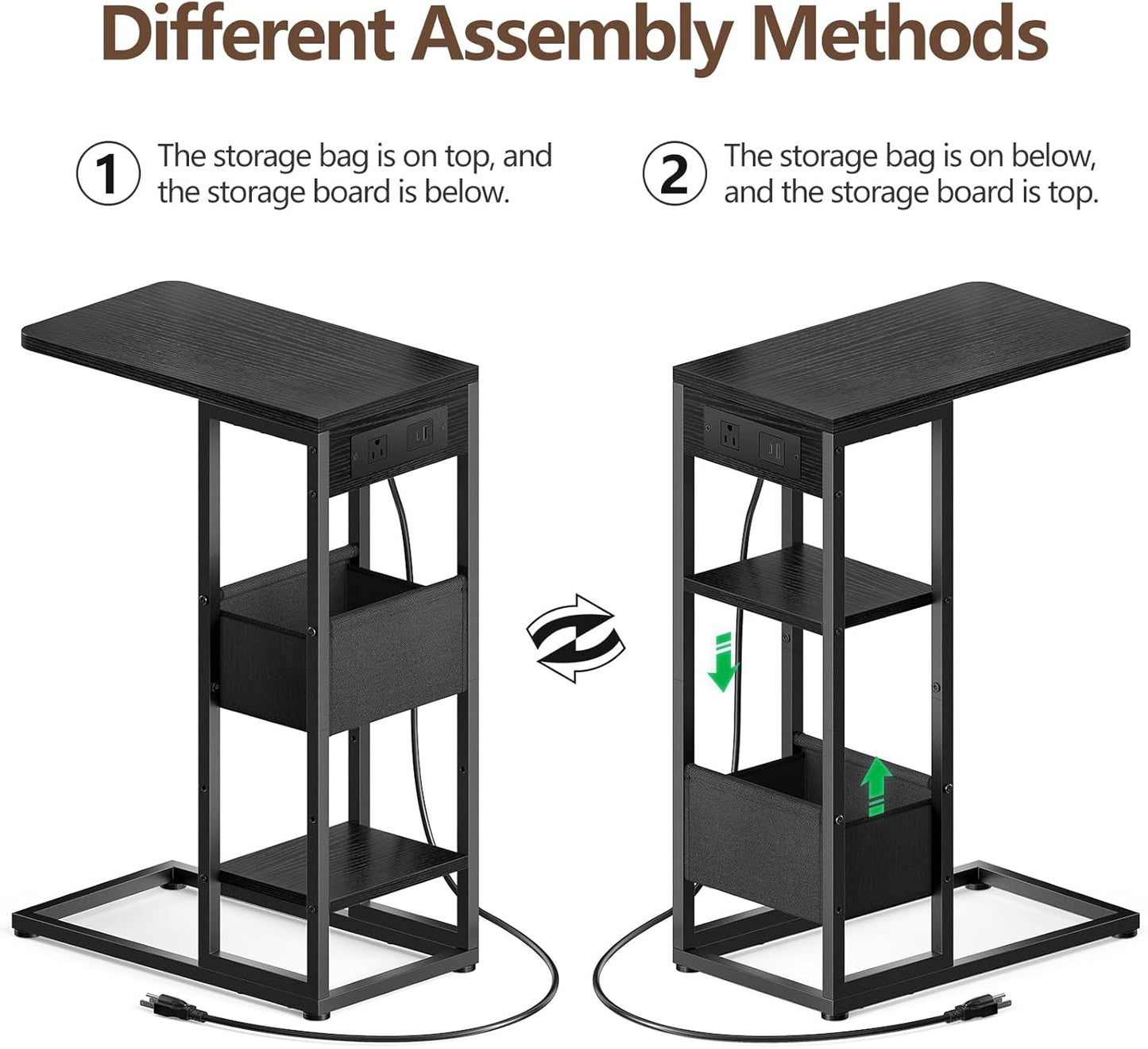 Different Assembly Methods

1 The storage bag is on top, and the storage board is below.

2 The storage bag is on below, and the storage board is top.