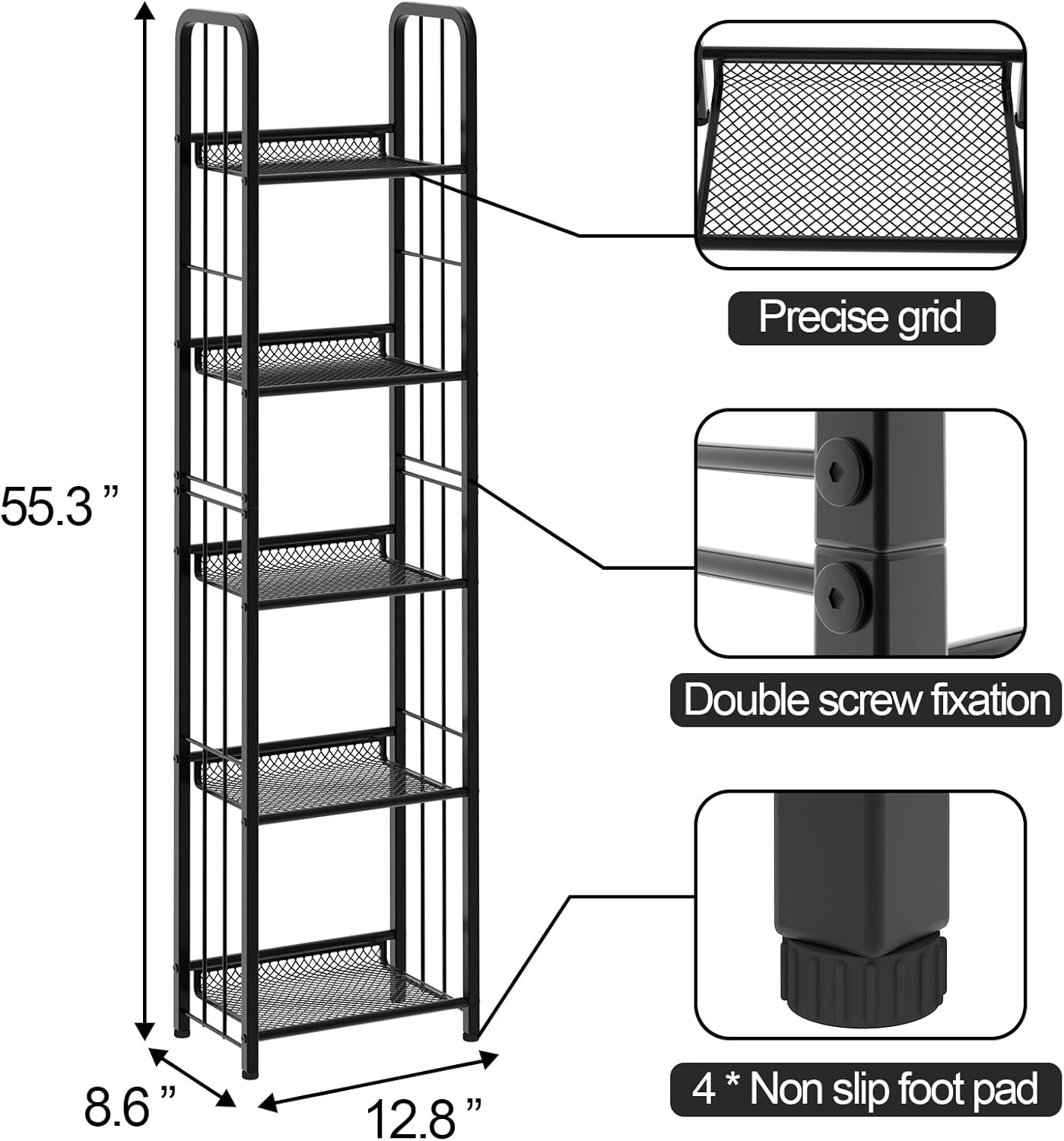 55.3 ”

8.6 ”

12.8 ”

Precise grid

Double screw fixation

4 * Non slip foot pad