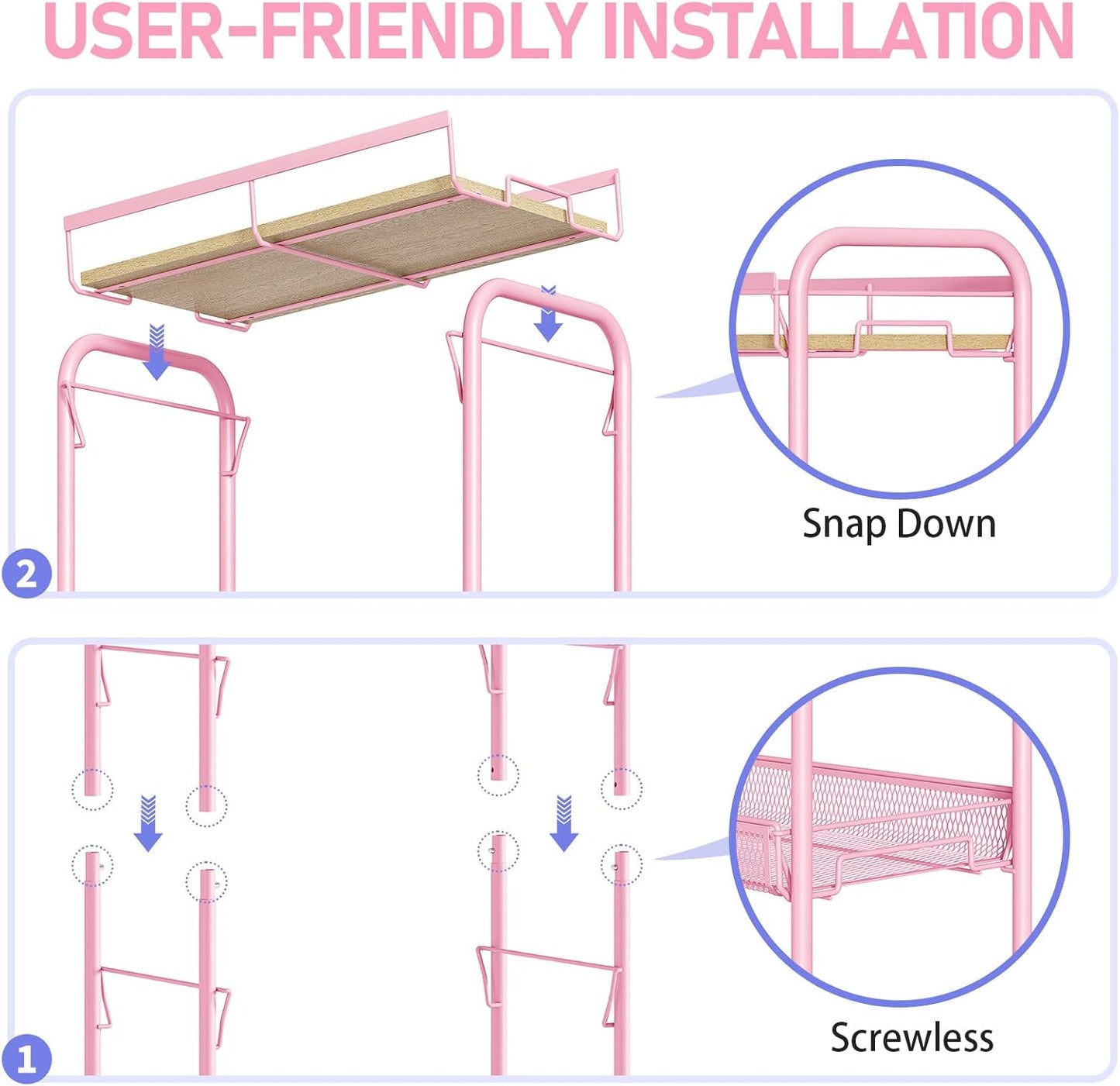 USER-FRIENDLY INSTALLATION

Snap Down

2

Screwless

1