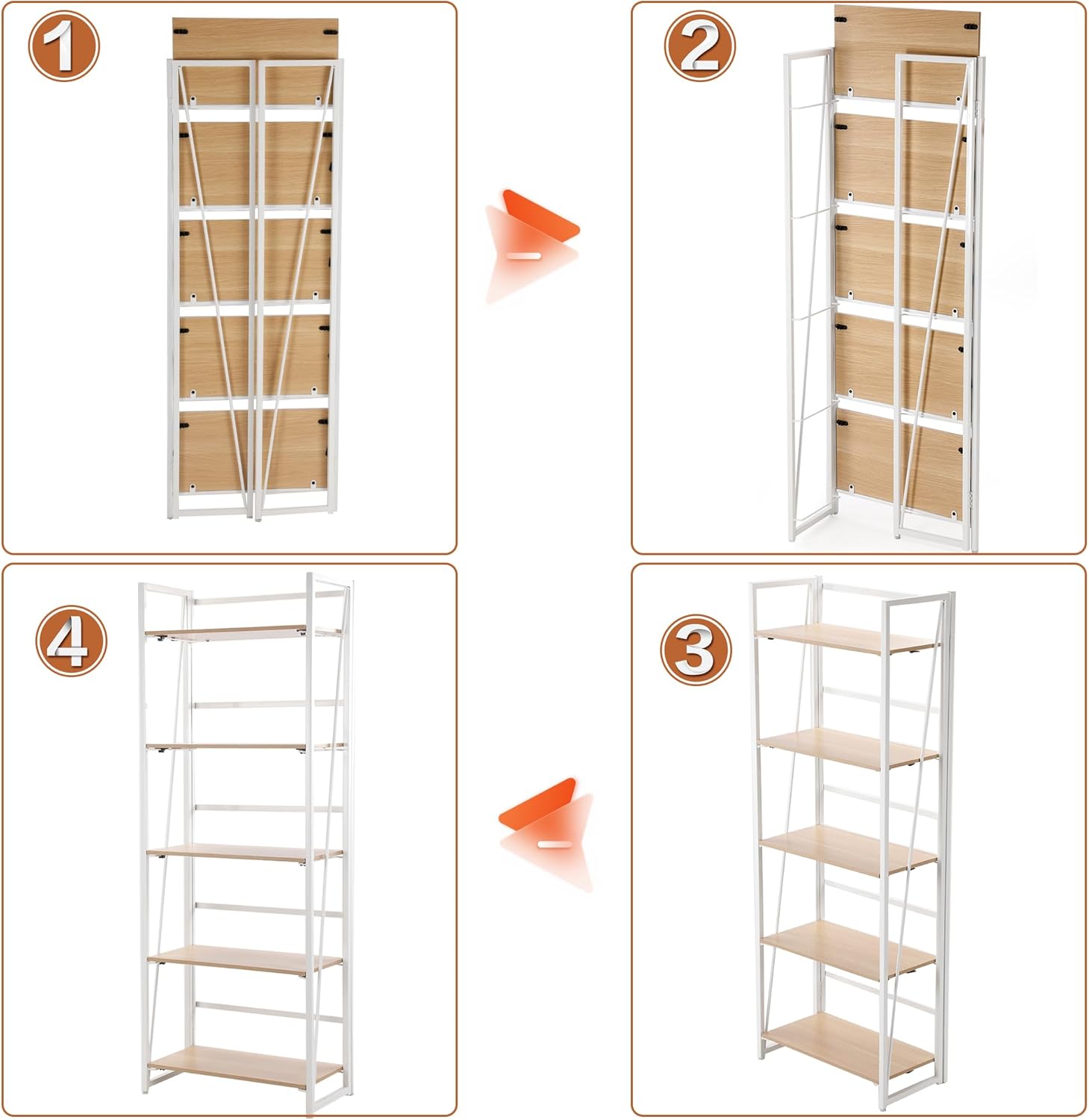 1

2

4

3