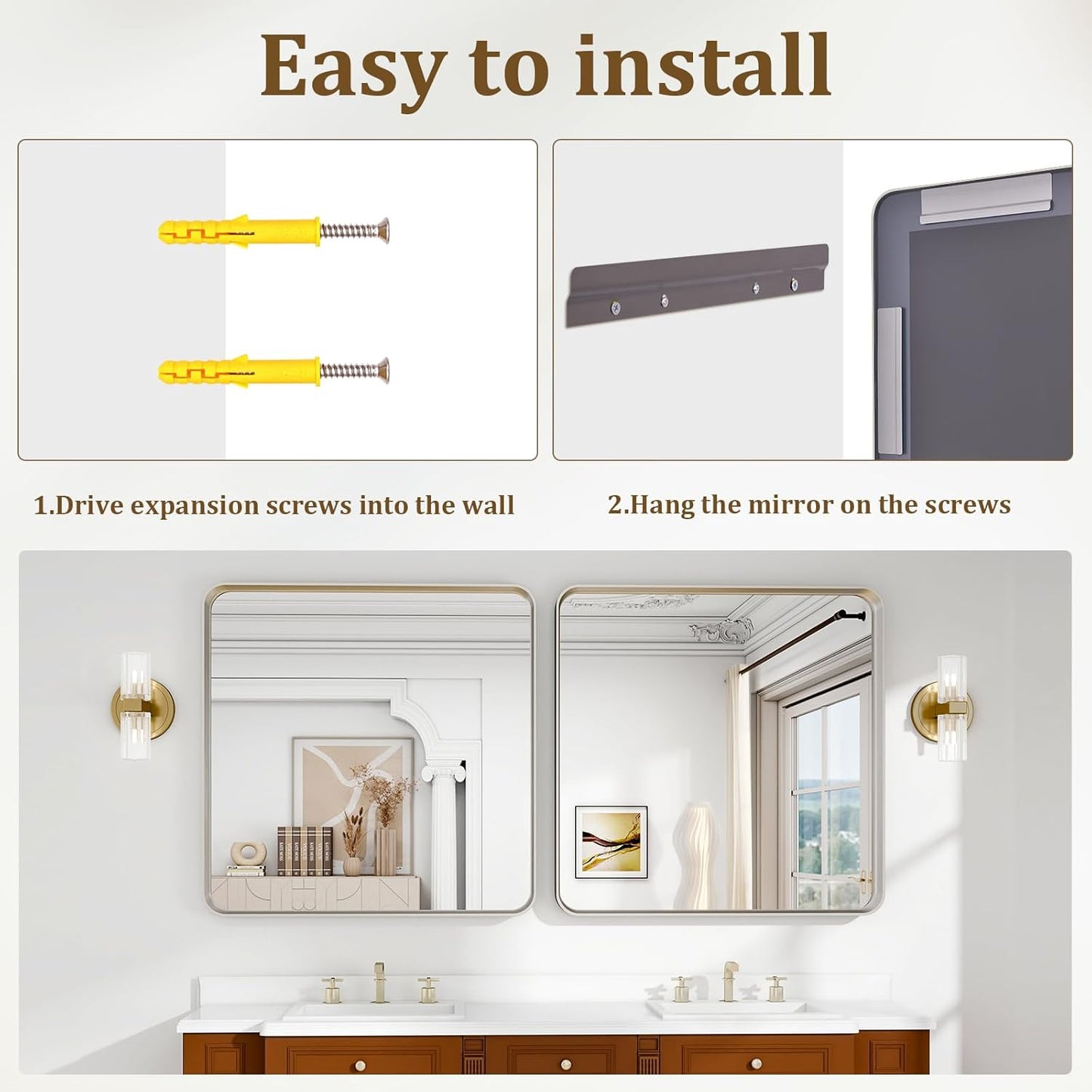 Easy to install

1.Drive expansion screws into the wall

2.Hang the mirror on the screws