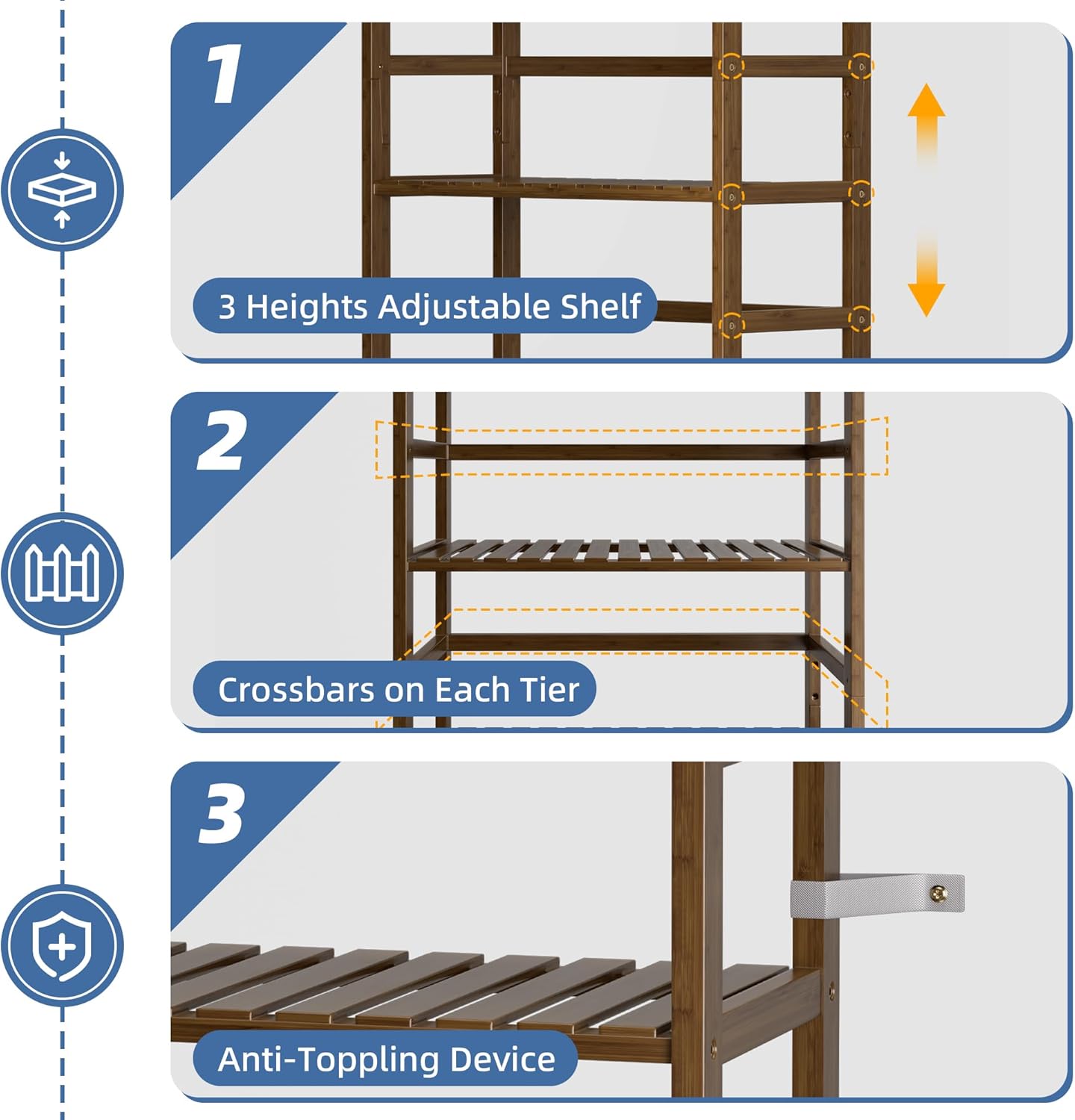 1

3 Heights Adjustable Shelf

2

Crossbars on Each Tier

3

Anti-Toppling Device