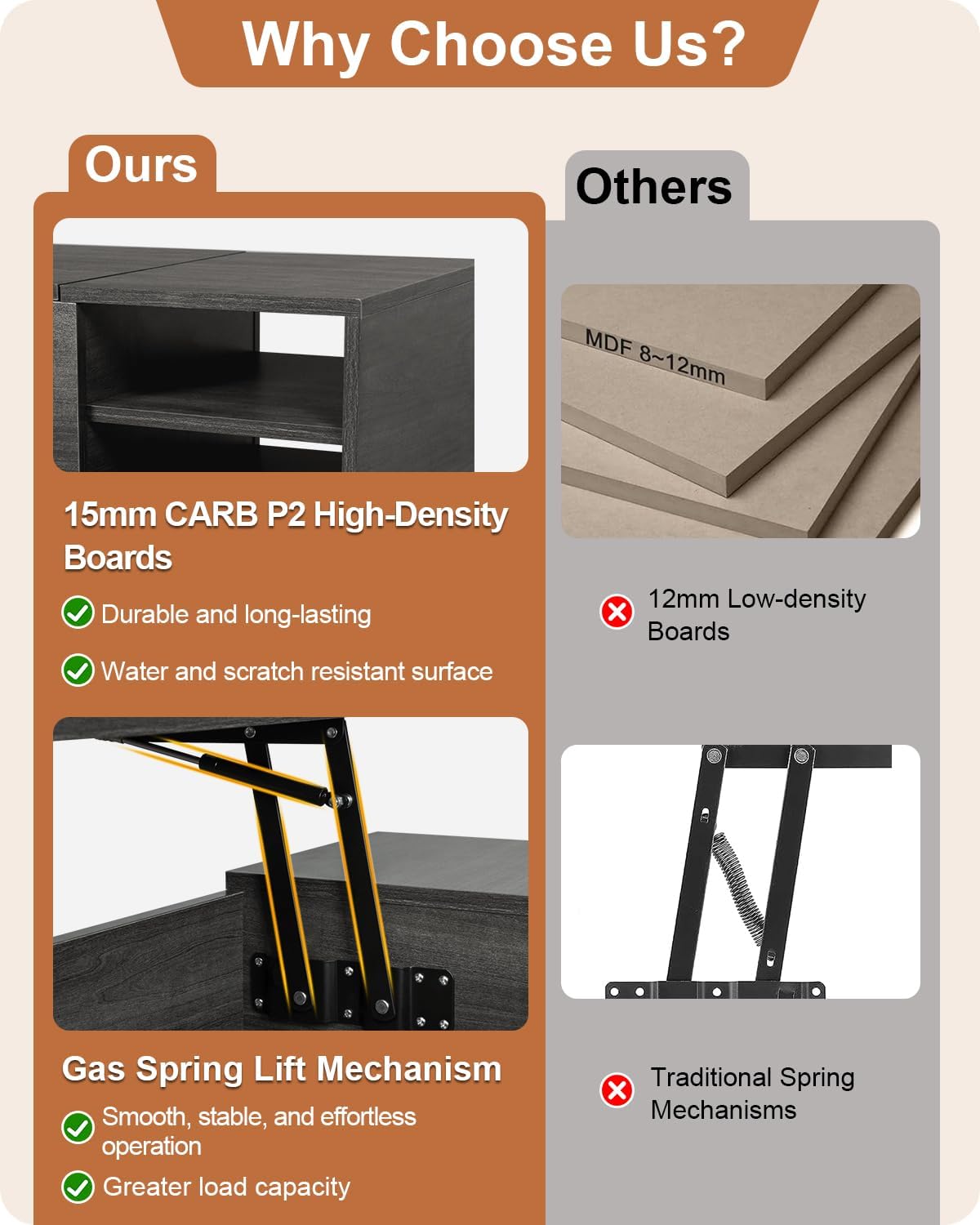 Why Choose Us?

Ours

15mm CARB P2 High-Density Boards

Durable and long-lasting

Water and scratch resistant surface

Gas Spring Lift Mechanism

Smooth, stable, and effortless operation

Greater load capacity

Others

MDF 8~12mm

12mm Low-density Boards

Traditional Spring Mechanisms