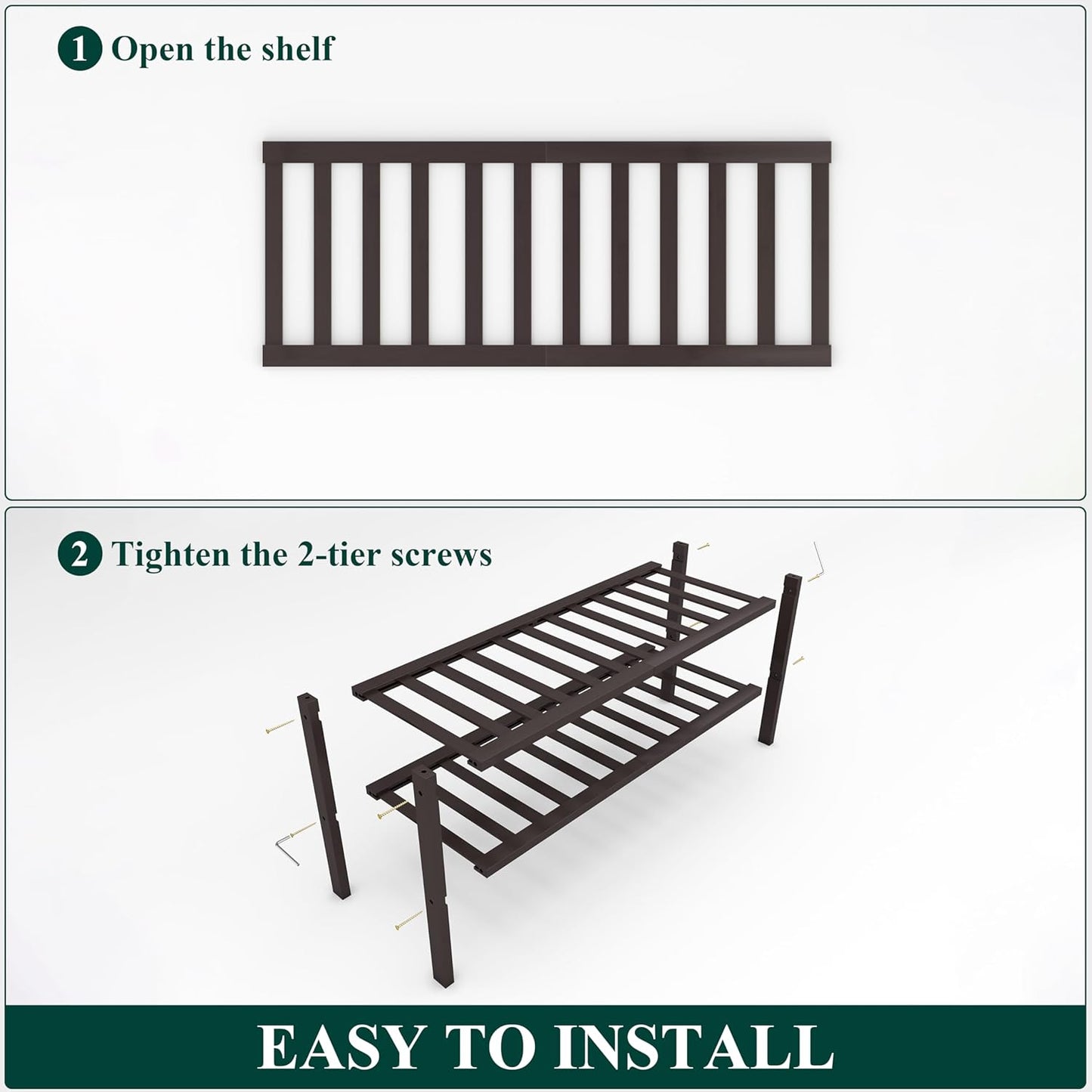 1 Open the shelf

2 Tighten the 2-tier screws

EASY TO INSTALL