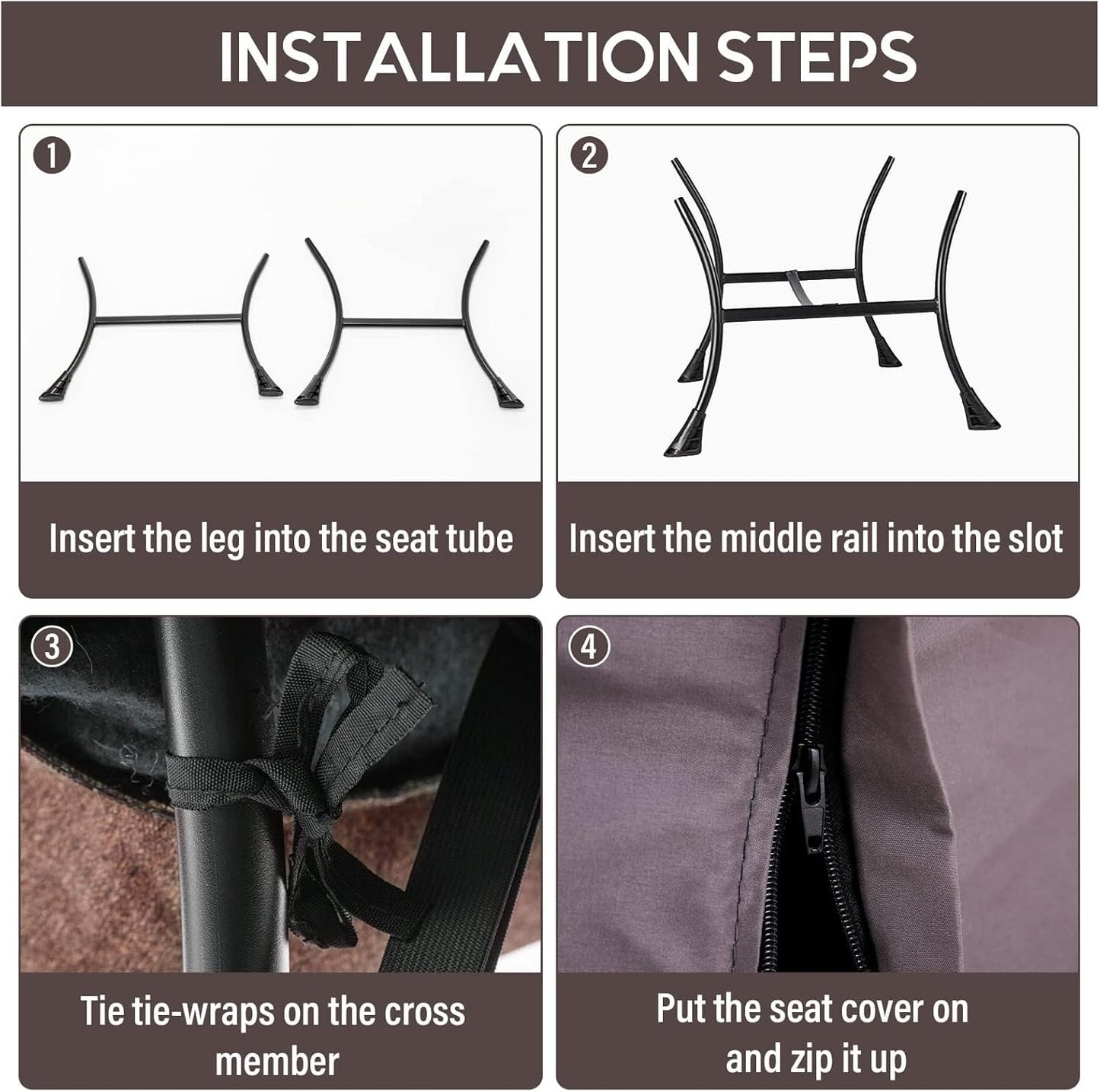 INSTALLATION STEPS

1
Insert the leg into the seat tube

2
Insert the middle rail into the slot

3
Tie tie-wraps on the cross member

4
Put the seat cover on and zip it up