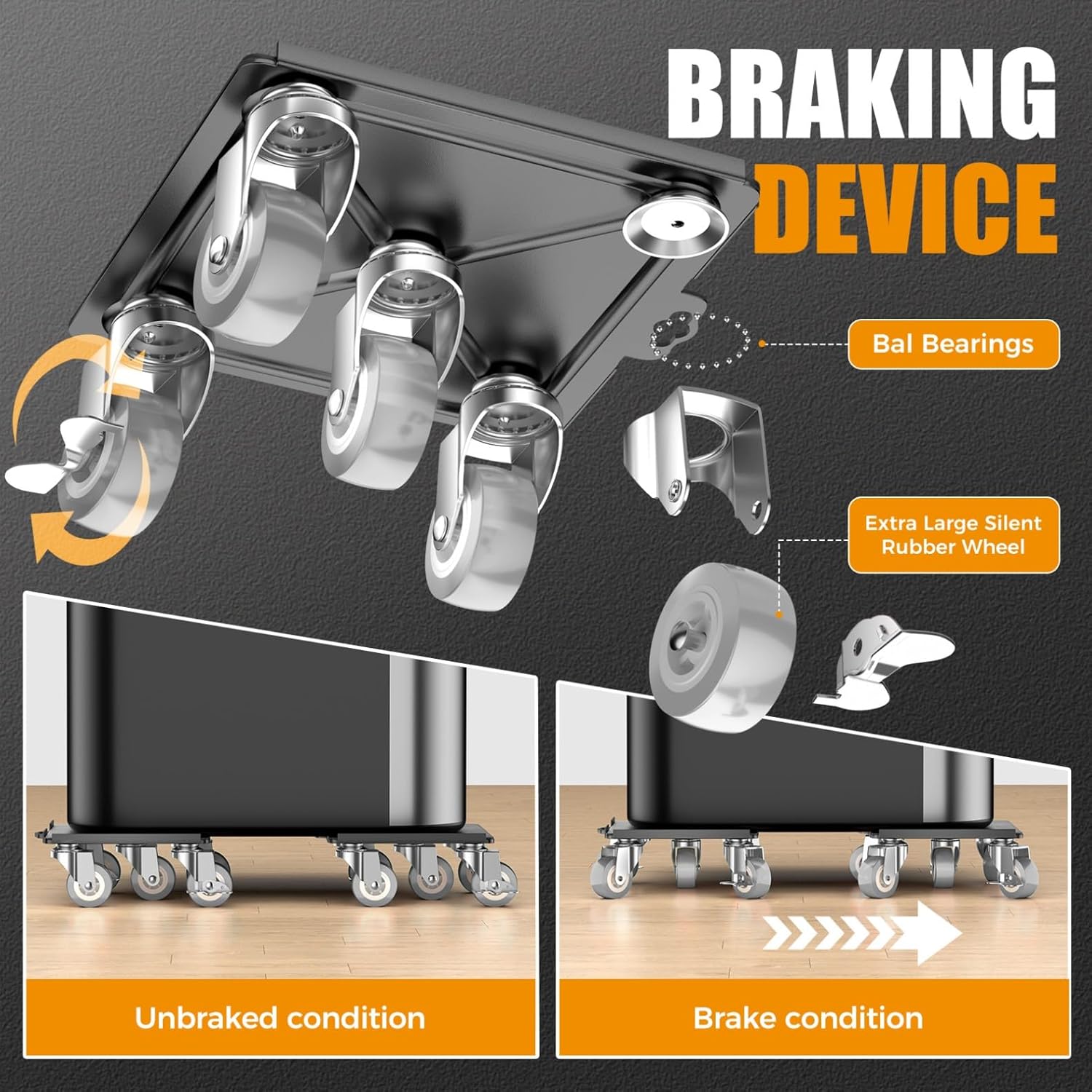 BRAKING
DEVICE

Bal Bearings

Extra Large Silent Rubber Wheel

Unbraked condition

Brake condition