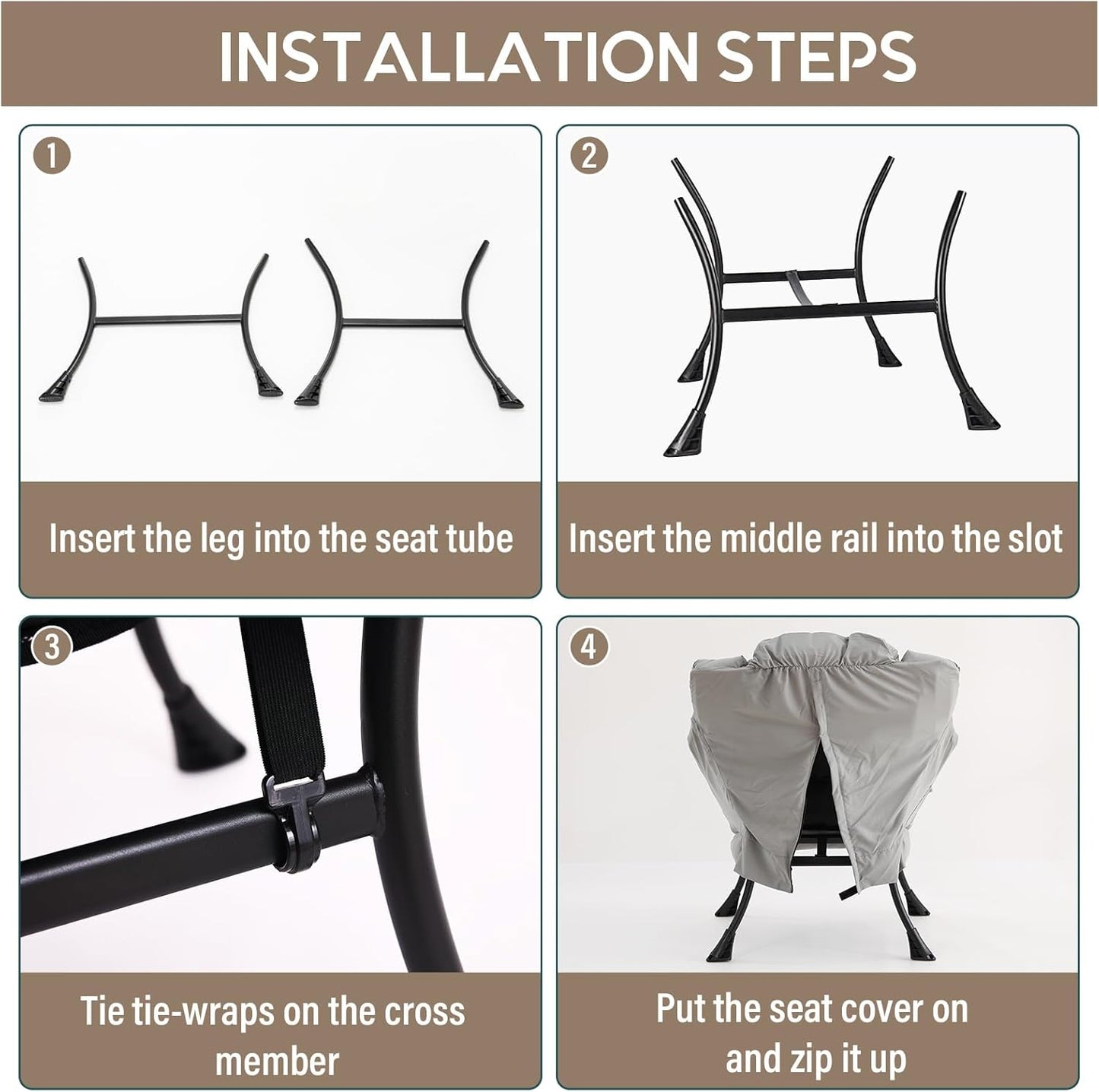 INSTALLATION STEPS

1

Insert the leg into the seat tube

2

Insert the middle rail into the slot

3

Tie tie-wraps on the cross member

4

Put the seat cover on and zip it up