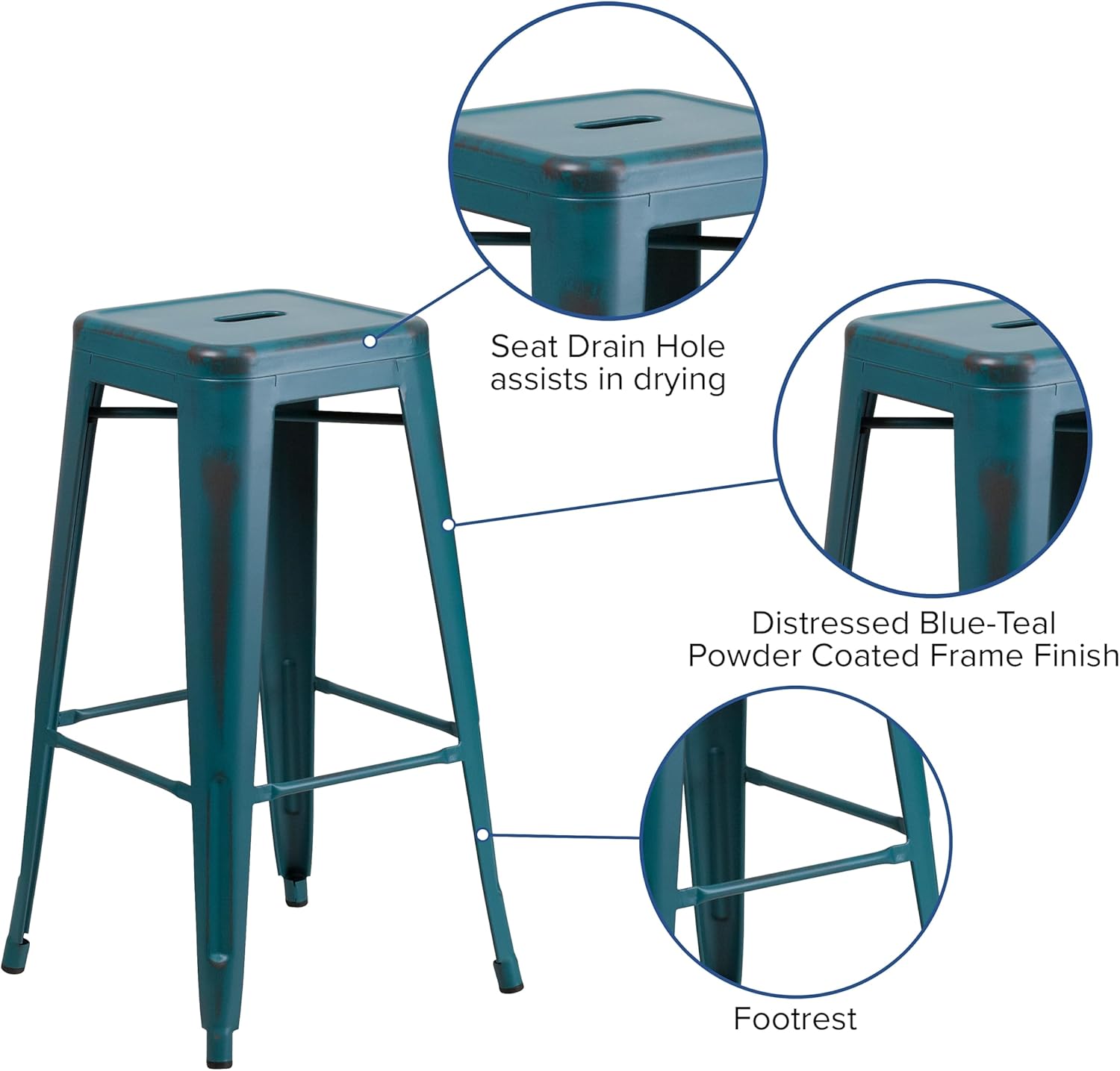 Seat Drain Hole assists in drying

Distressed Blue-Teal Powder Coated Frame Finish

Footrest