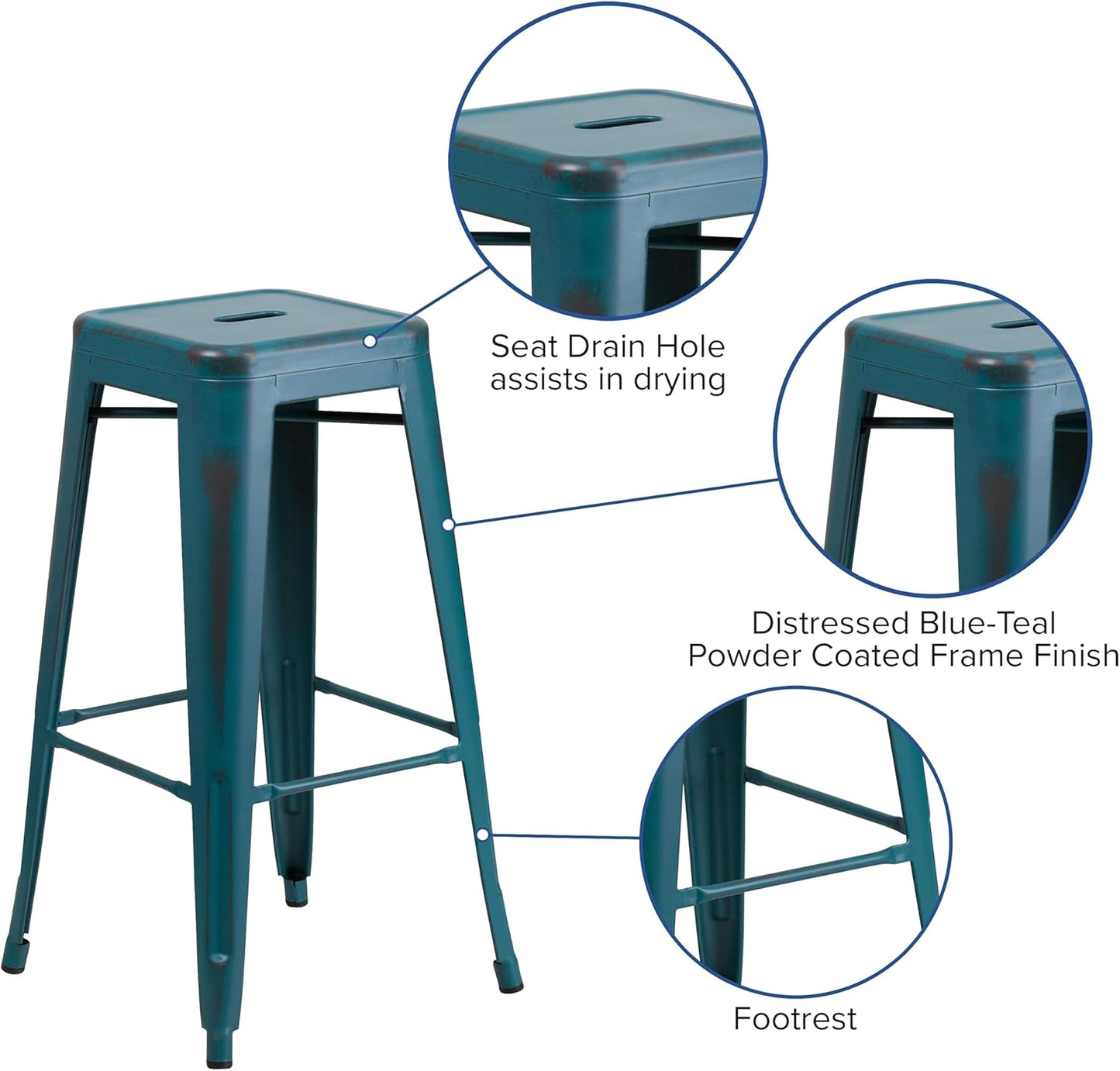 Seat Drain Hole assists in drying

Distressed Blue-Teal Powder Coated Frame Finish

Footrest