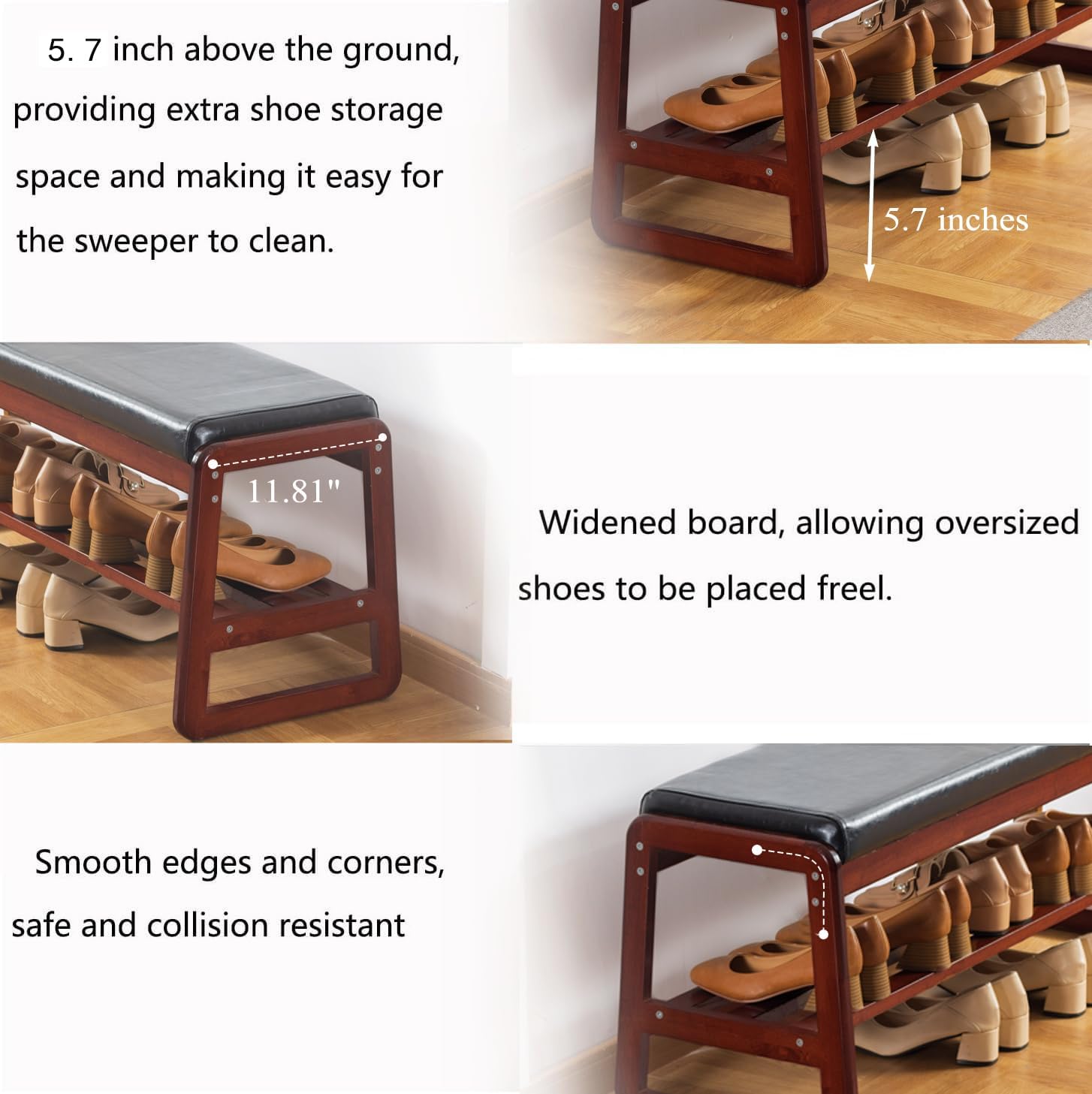 5. 7 inch above the ground, providing extra shoe storage space and making it easy for the sweeper to clean.

5.7 inches

11.81"

Widened board, allowing oversized shoes to be placed freel.

Smooth edges and corners, safe and collision resistant