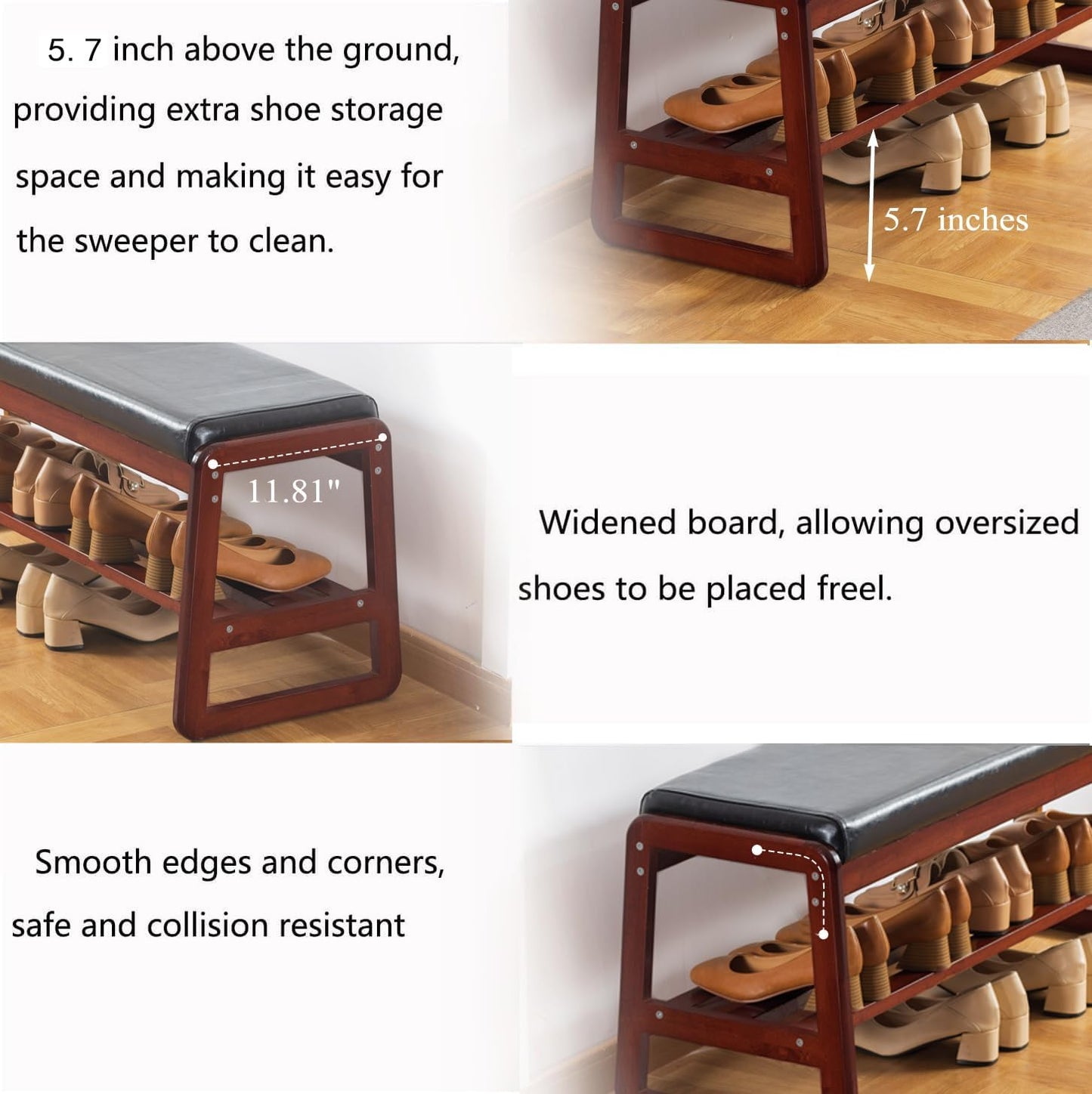 5. 7 inch above the ground, providing extra shoe storage space and making it easy for the sweeper to clean.

5.7 inches

11.81"

Widened board, allowing oversized shoes to be placed freel.

Smooth edges and corners, safe and collision resistant