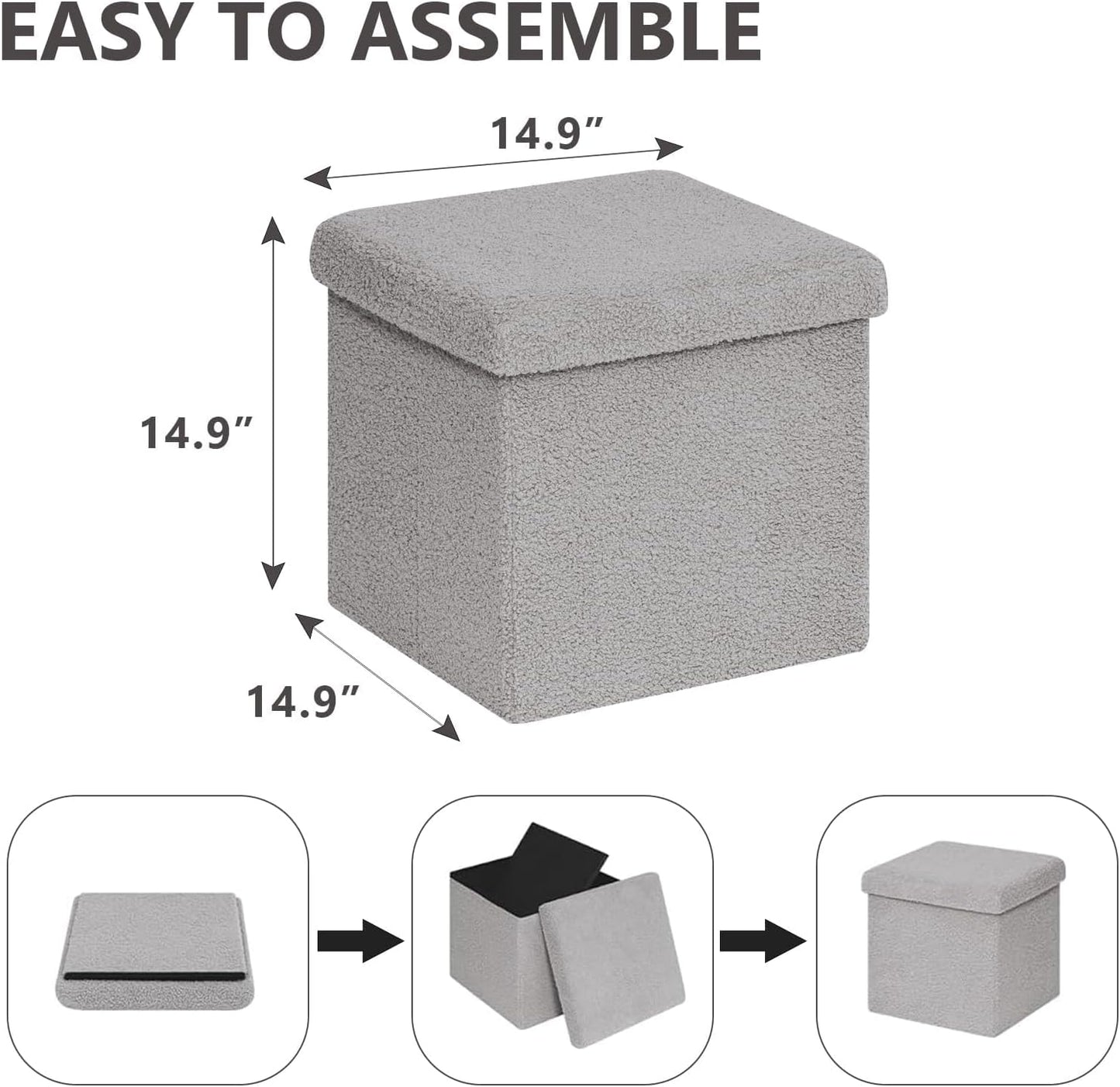 EASY TO ASSEMBLE

14.9”

14.9”

14.9”