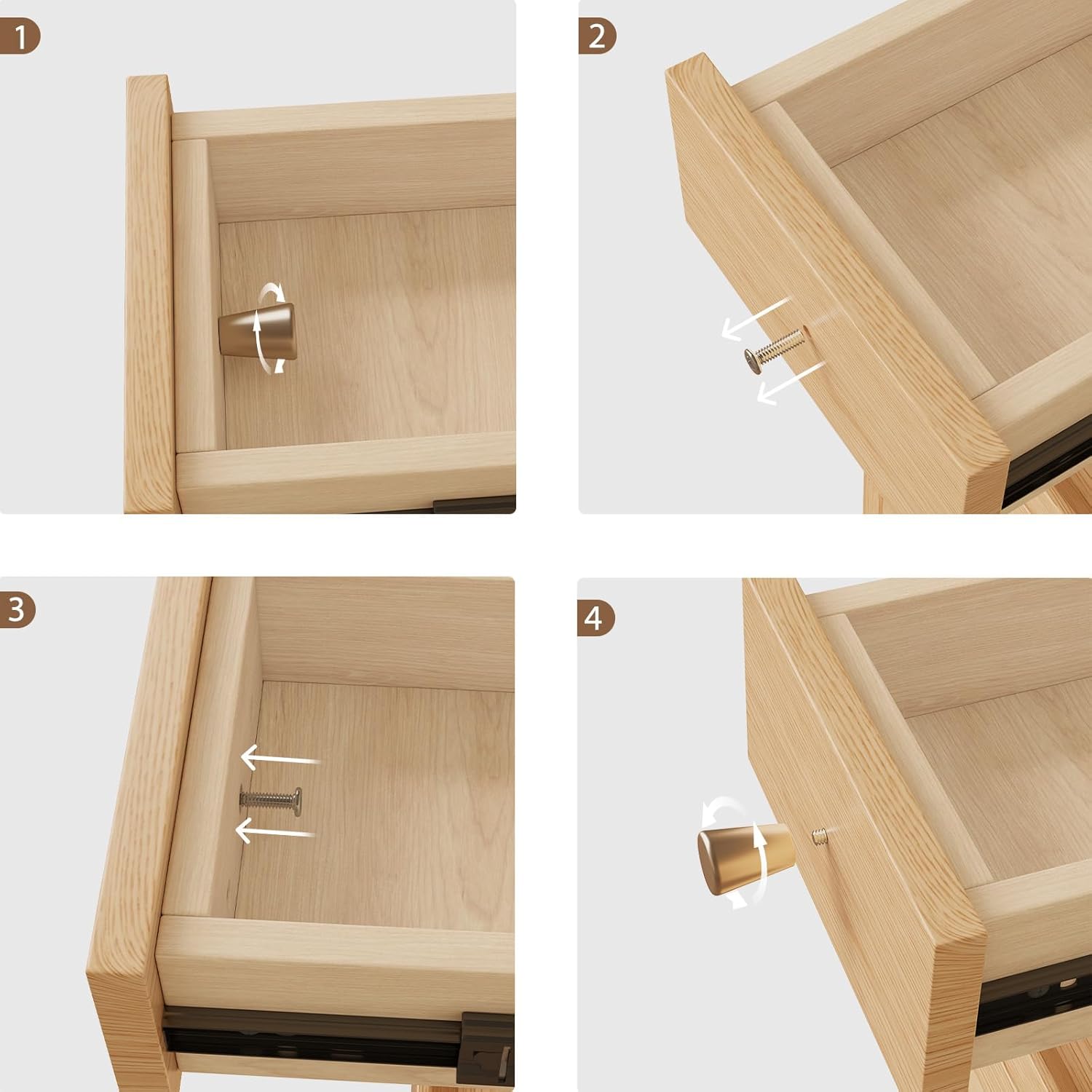 1

2

3

4