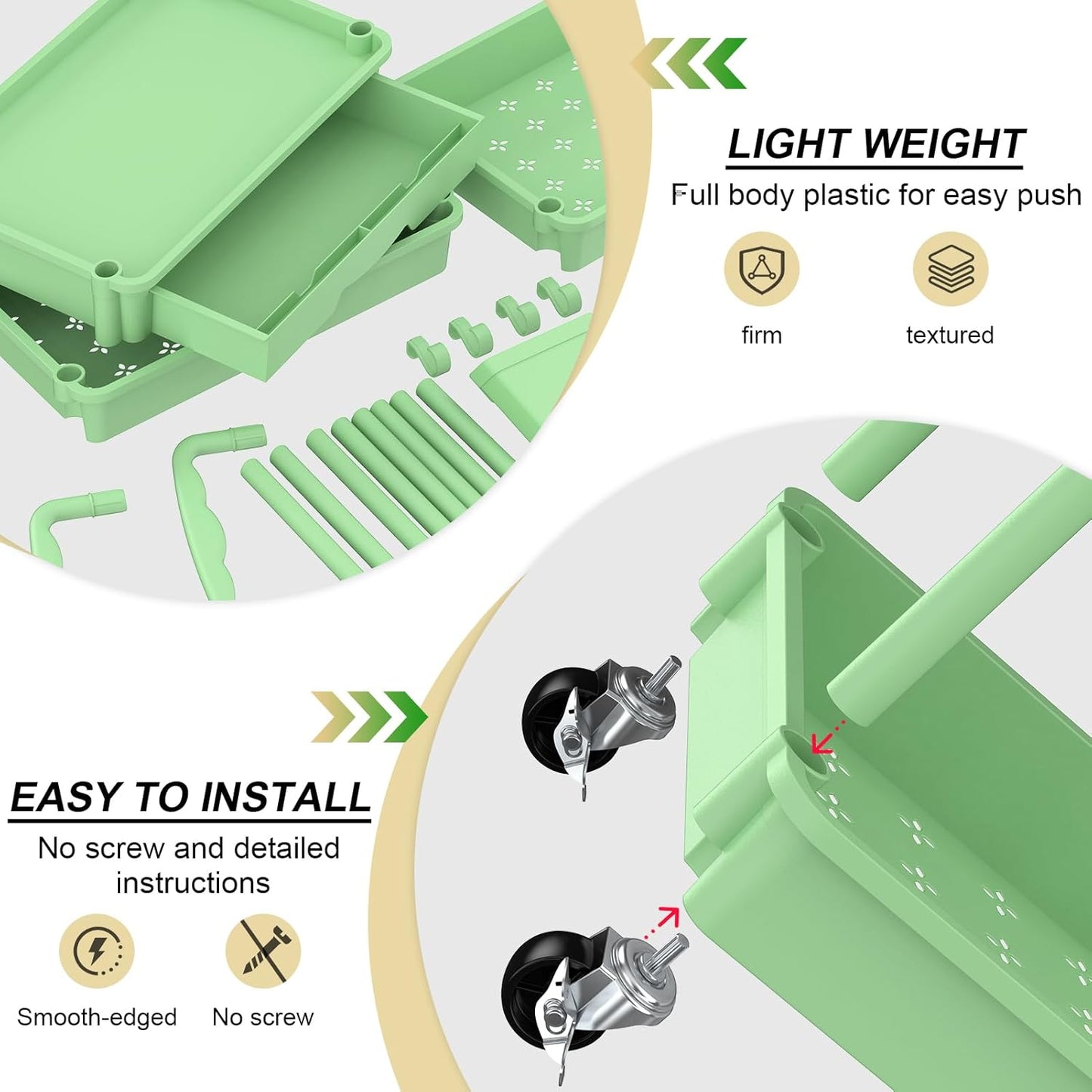 LIGHT WEIGHT

Full body plastic for easy push

firm

textured

EASY TO INSTALL

No screw and detailed instructions

Smooth-edged

No screw