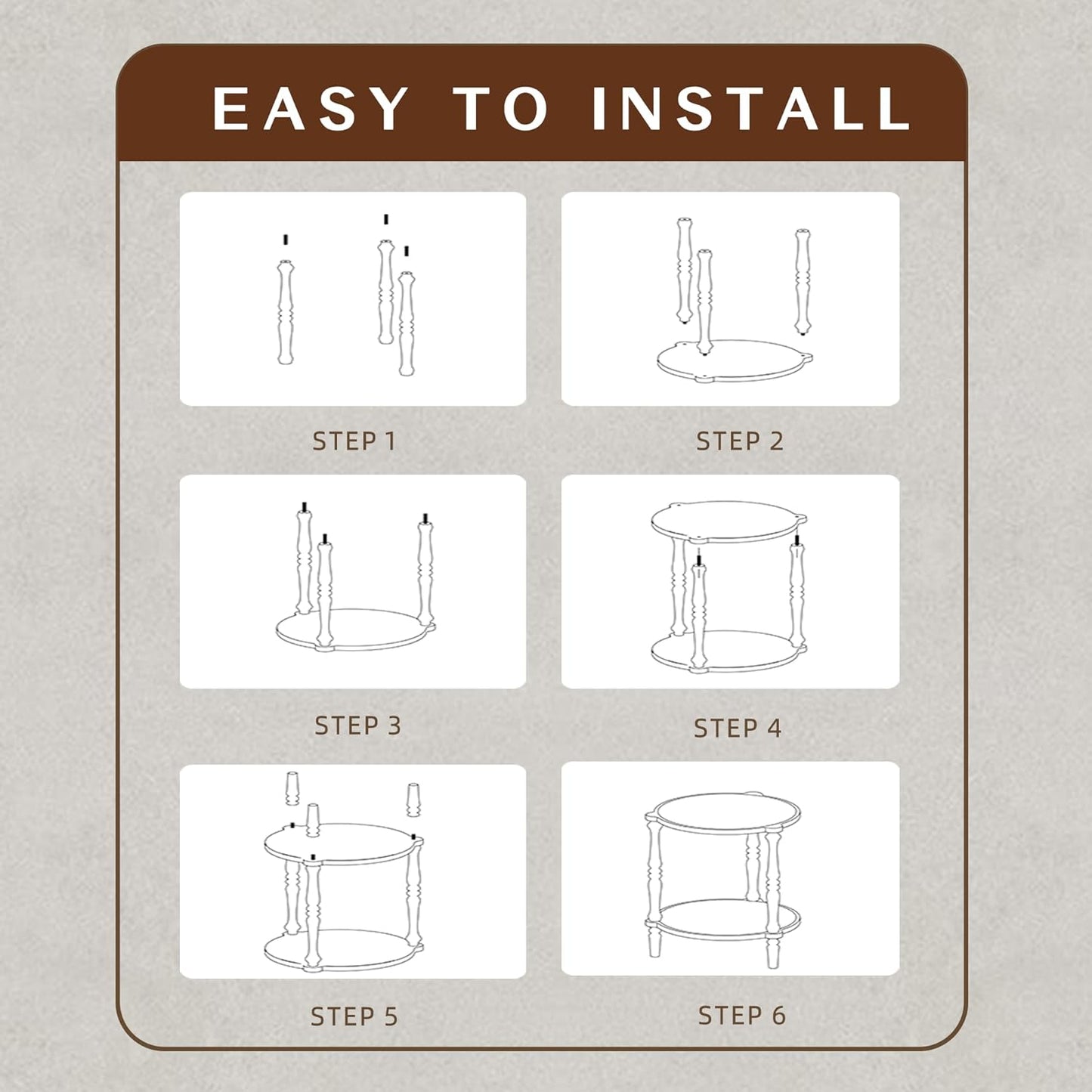 EASY TO INSTALL

STEP 1

STEP 2

STEP 3

STEP 4

STEP 5

STEP 6