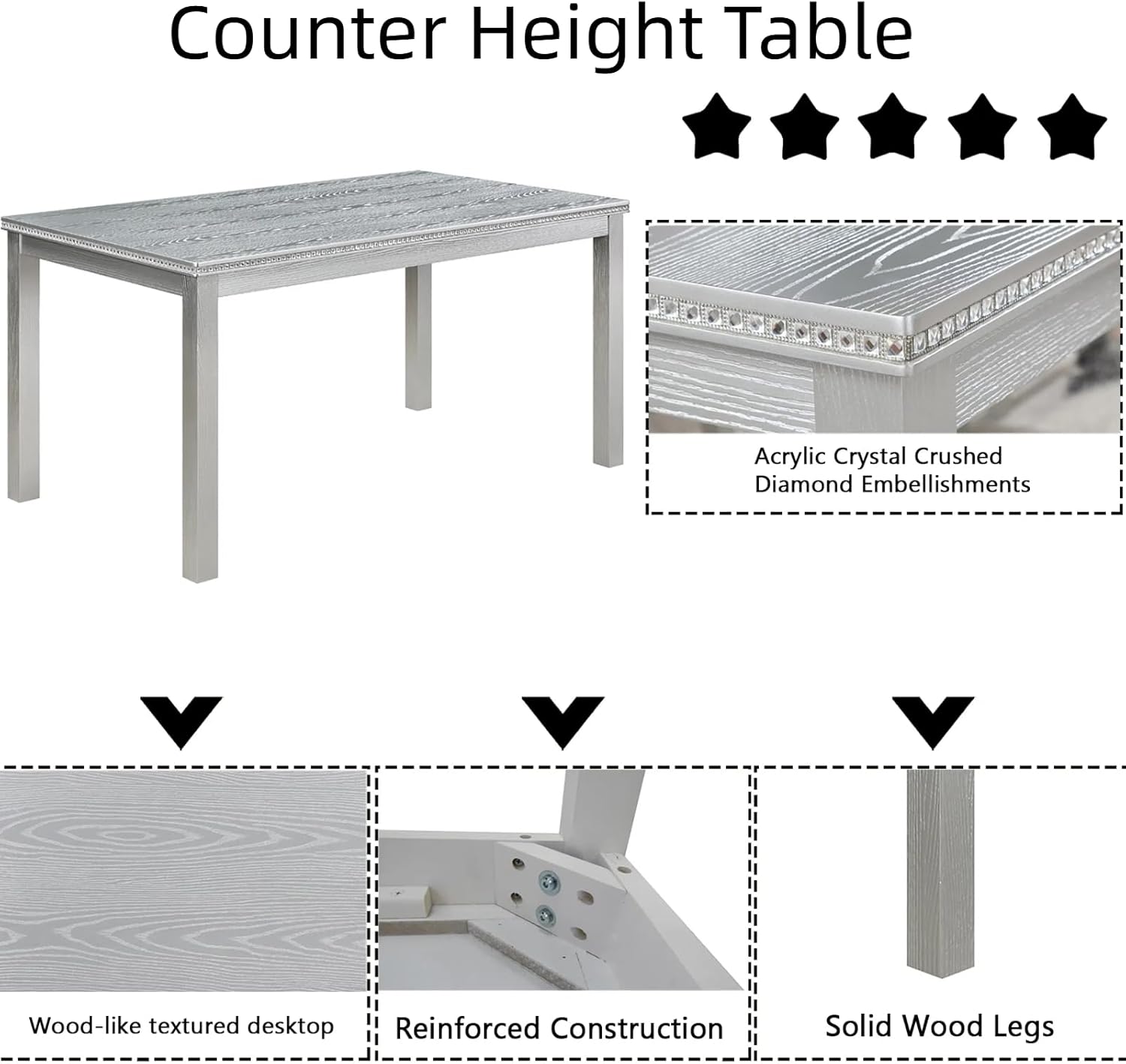 Counter Height Table

Acrylic Crystal Crushed
Diamond Embellishments

Wood-like textured desktop

Reinforced Construction

Solid Wood Legs