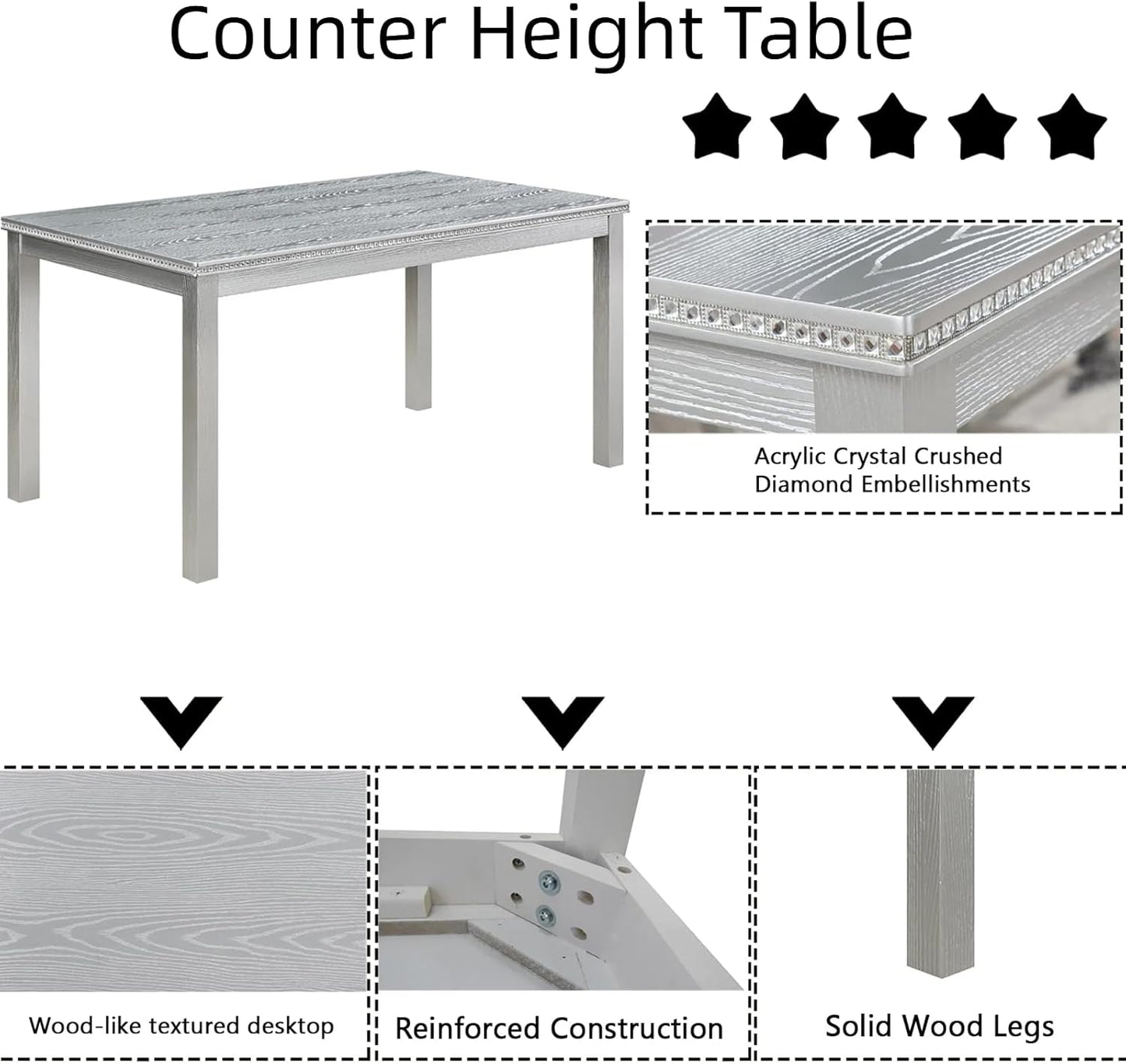 Counter Height Table

Acrylic Crystal Crushed Diamond Embellishments

Wood-like textured desktop

Reinforced Construction

Solid Wood Legs