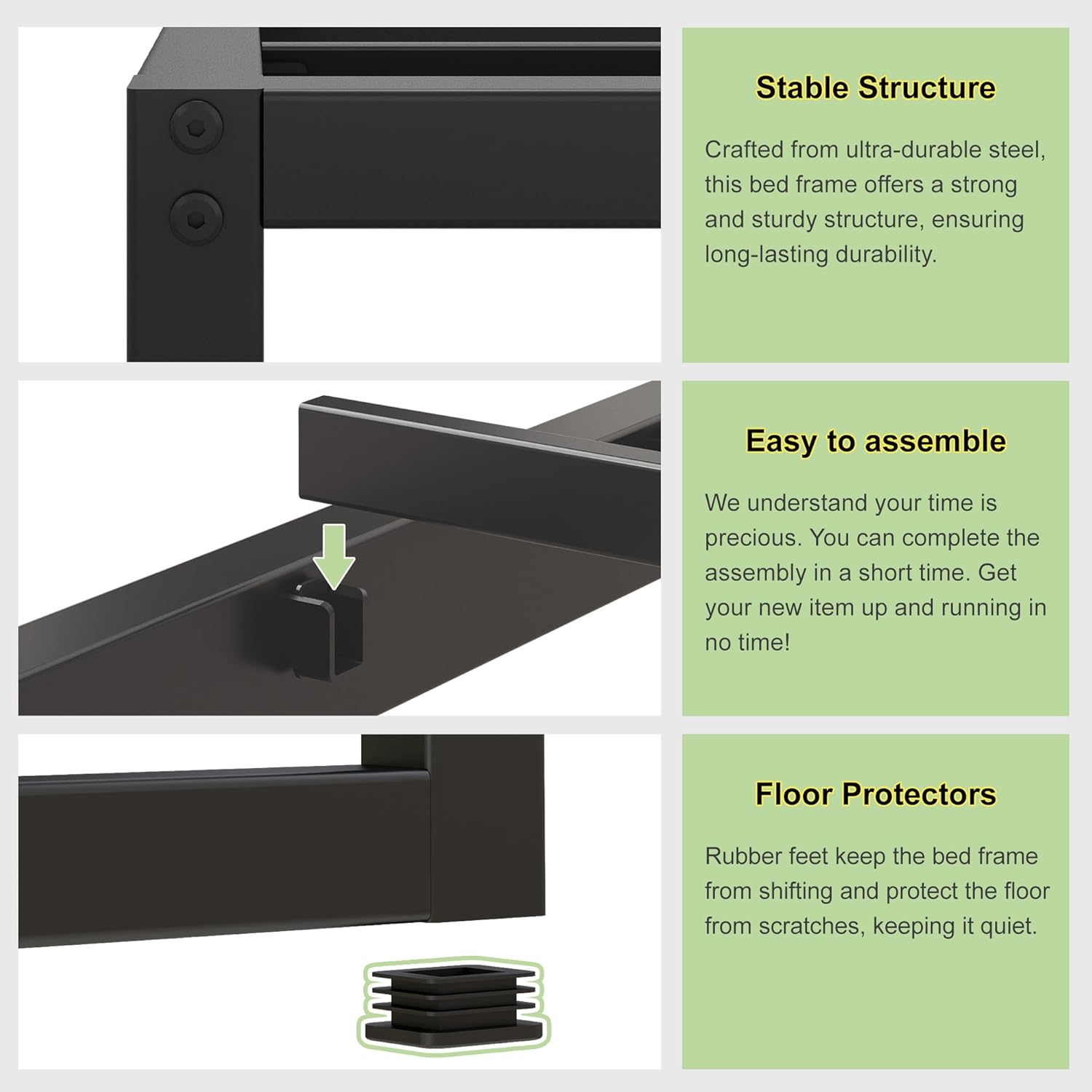 Stable Structure

Crafted from ultra-durable steel, this bed frame offers a strong and sturdy structure, ensuring long-lasting durability.

Easy to assemble

We understand your time is precious. You can complete the assembly in a short time. Get your new item up and running in no time!

Floor Protectors

Rubber feet keep the bed frame from shifting and protect the floor from scratches, keeping it quiet.