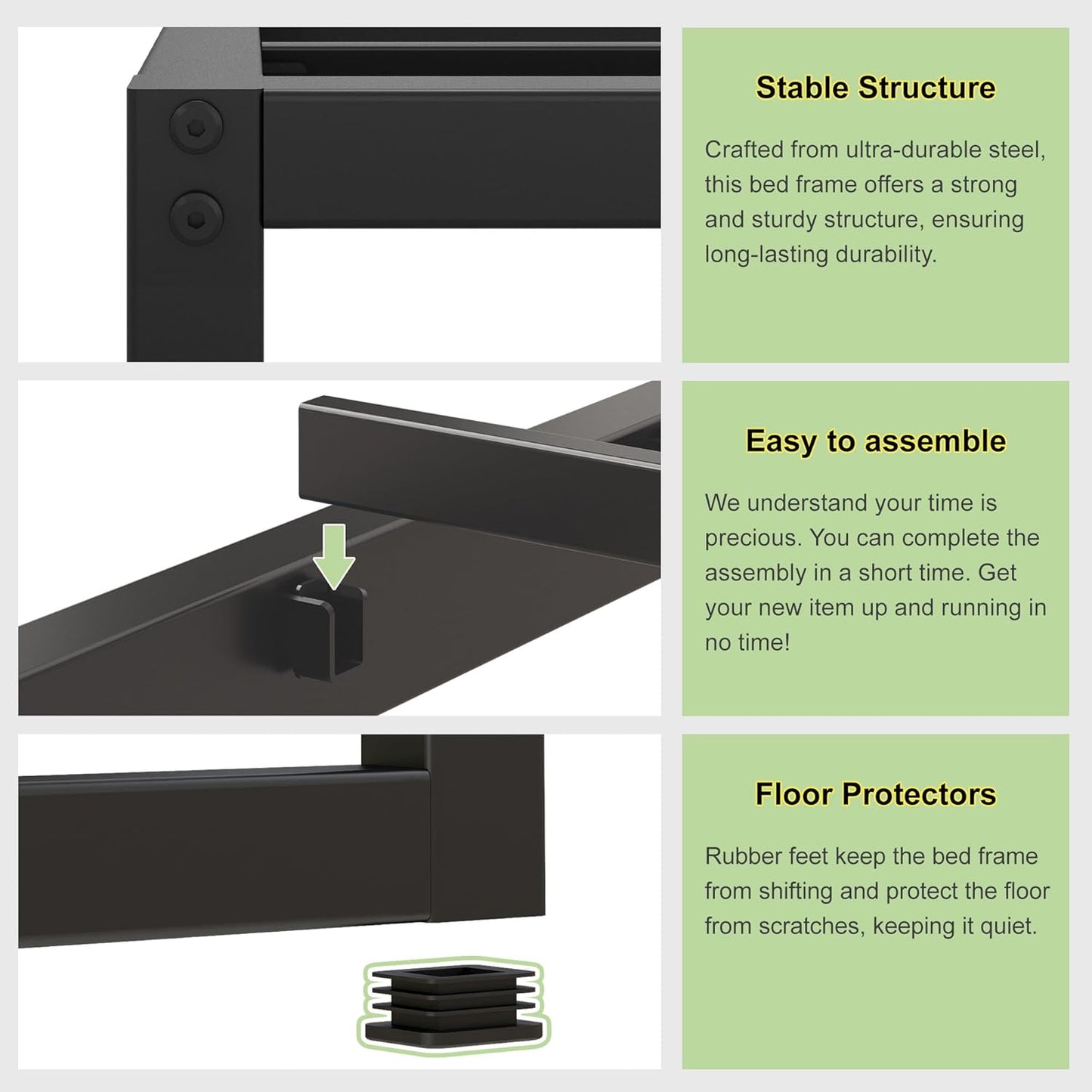 Stable Structure

Crafted from ultra-durable steel, this bed frame offers a strong and sturdy structure, ensuring long-lasting durability.

Easy to assemble

We understand your time is precious. You can complete the assembly in a short time. Get your new item up and running in no time!

Floor Protectors

Rubber feet keep the bed frame from shifting and protect the floor from scratches, keeping it quiet.