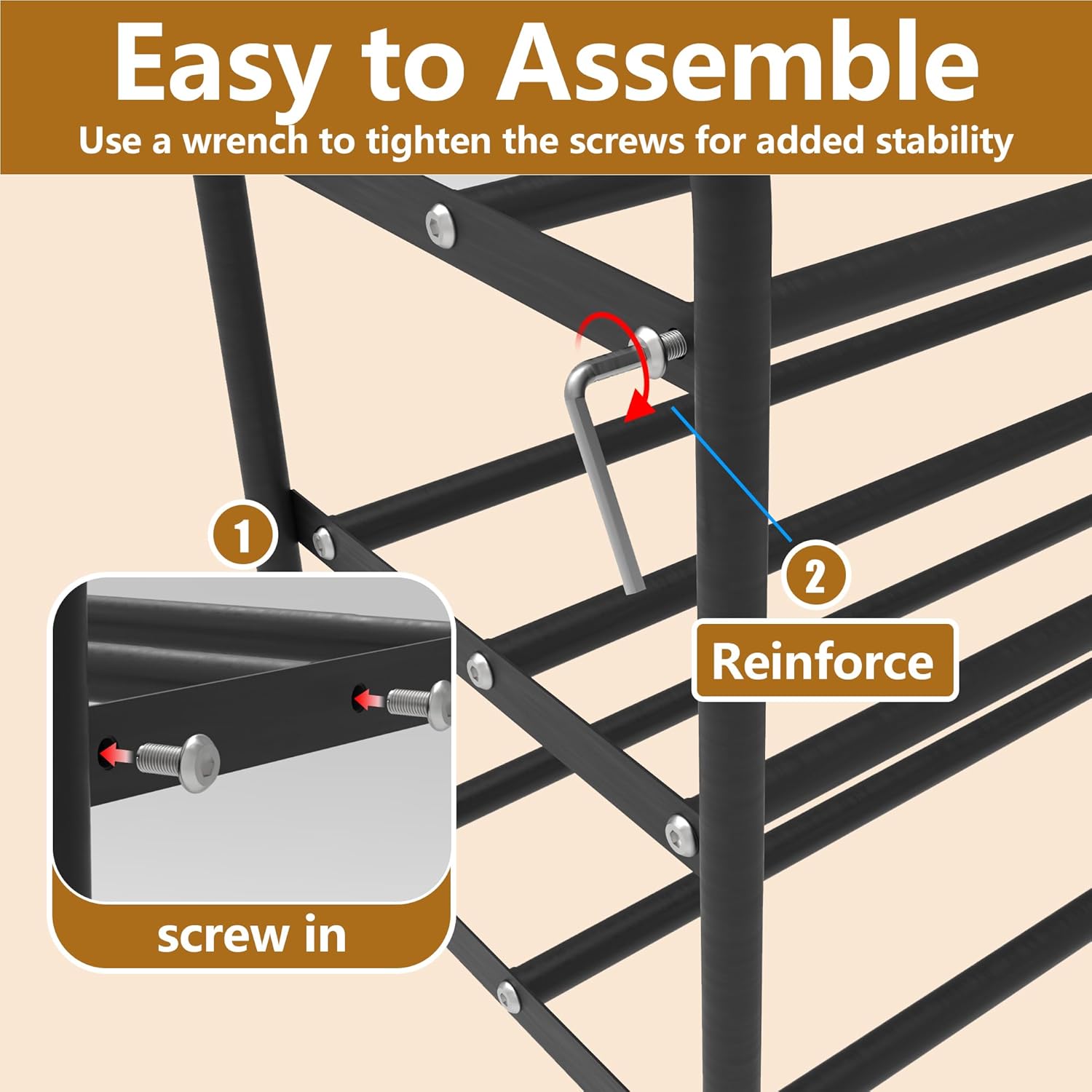 Easy to Assemble
Use a wrench to tighten the screws for added stability

1

screw in

2

Reinforce