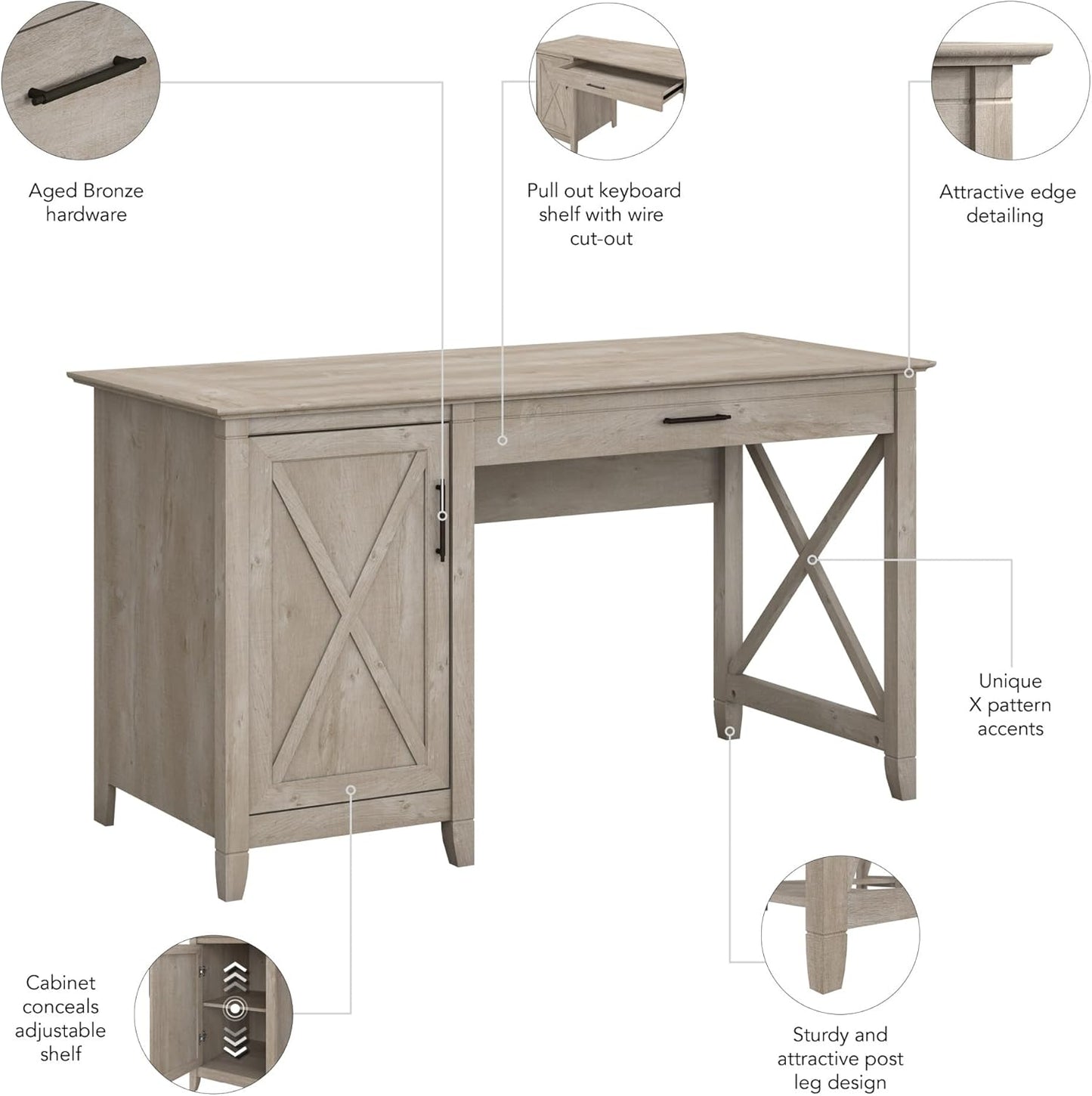 Aged Bronze hardware

Pull out keyboard shelf with wire cut-out

Attractive edge detailing

Unique X pattern accents

Cabinet conceals adjustable shelf

Sturdy and attractive post leg design