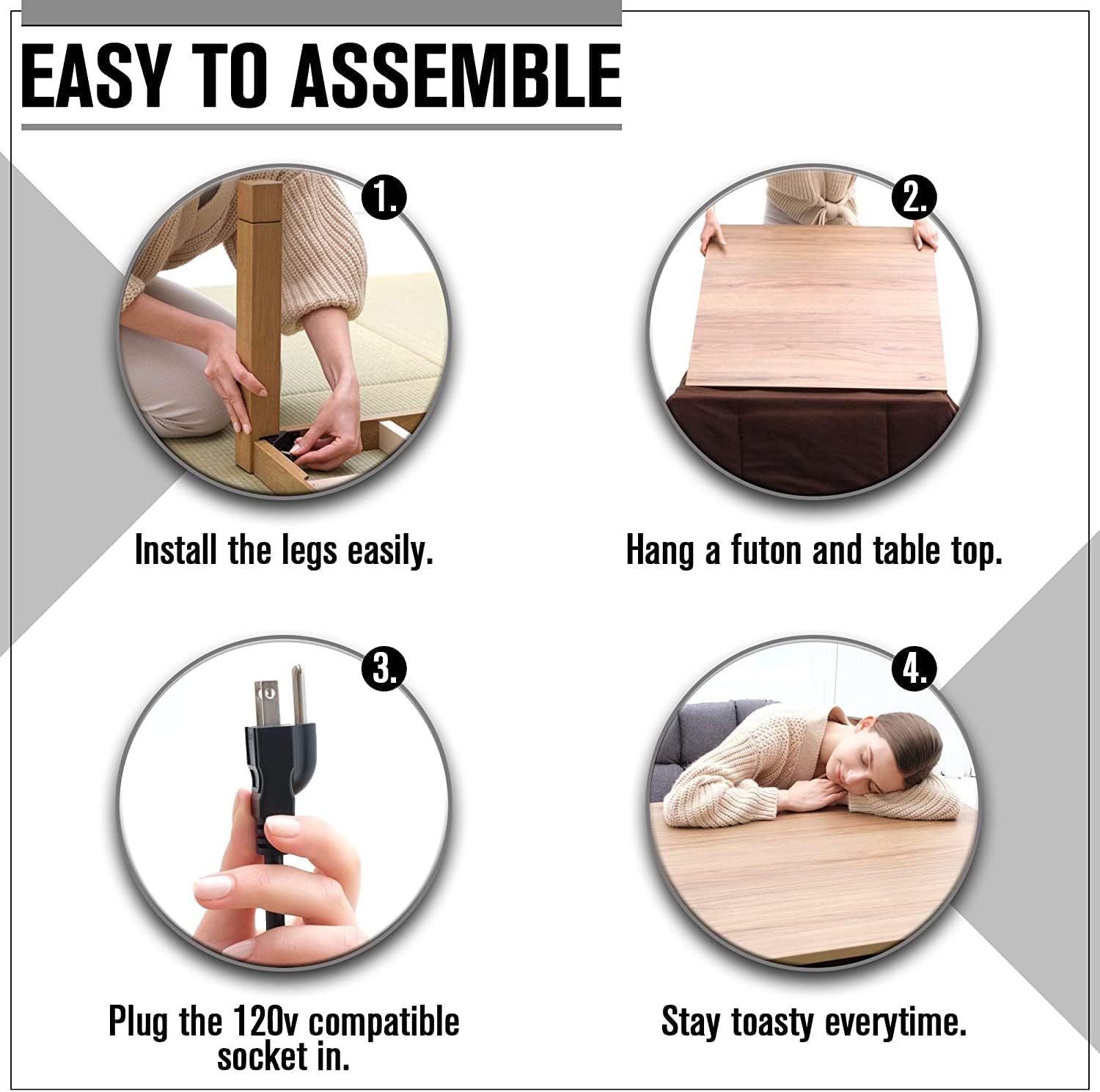 EASY TO ASSEMBLE

1.

Install the legs easily.

2.

Hang a futon and table top.

3.

Plug the 120v compatible socket in.

4.

Stay toasty everytime.