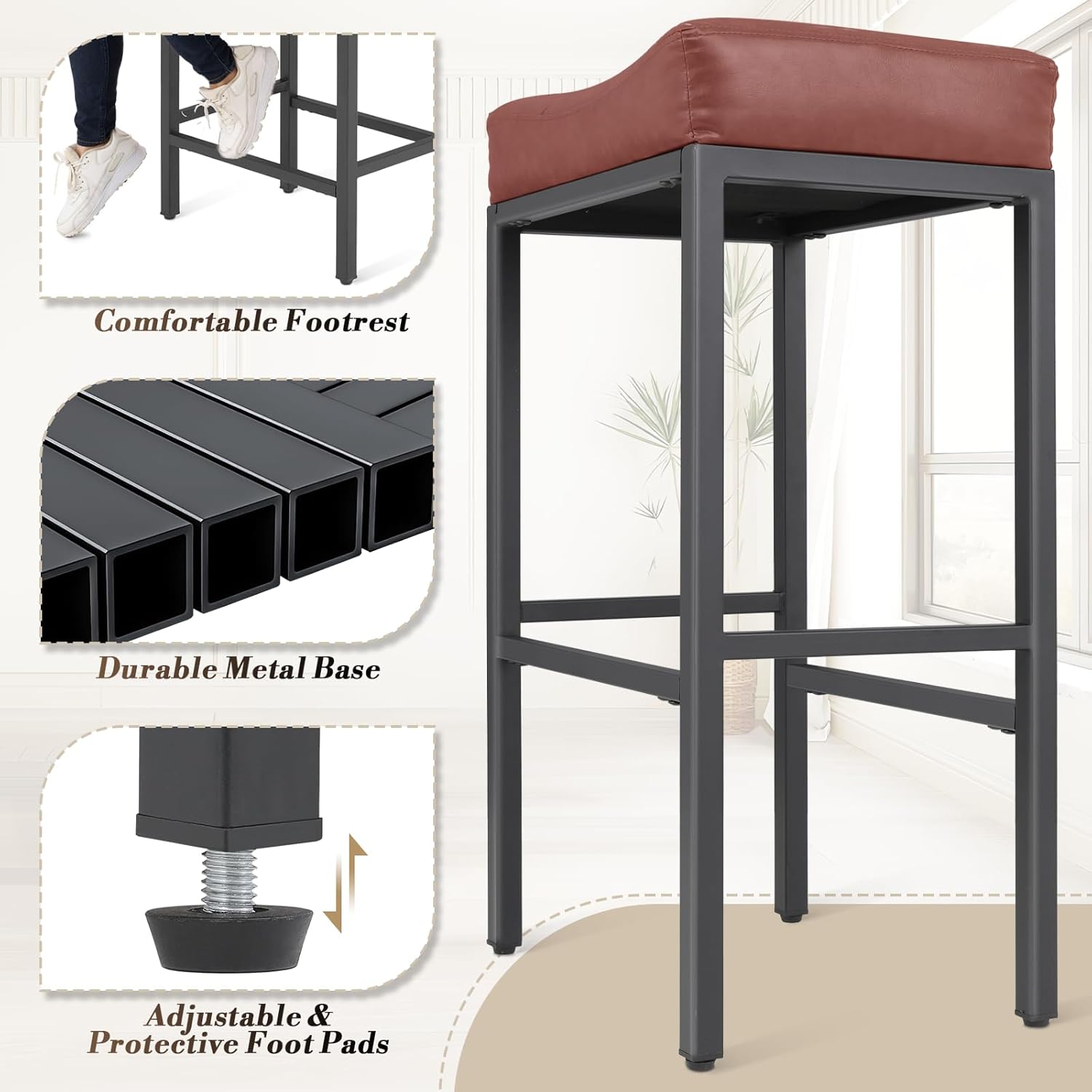 Comfortable Footrest

Durable Metal Base

Adjustable &
Protective Foot Pads