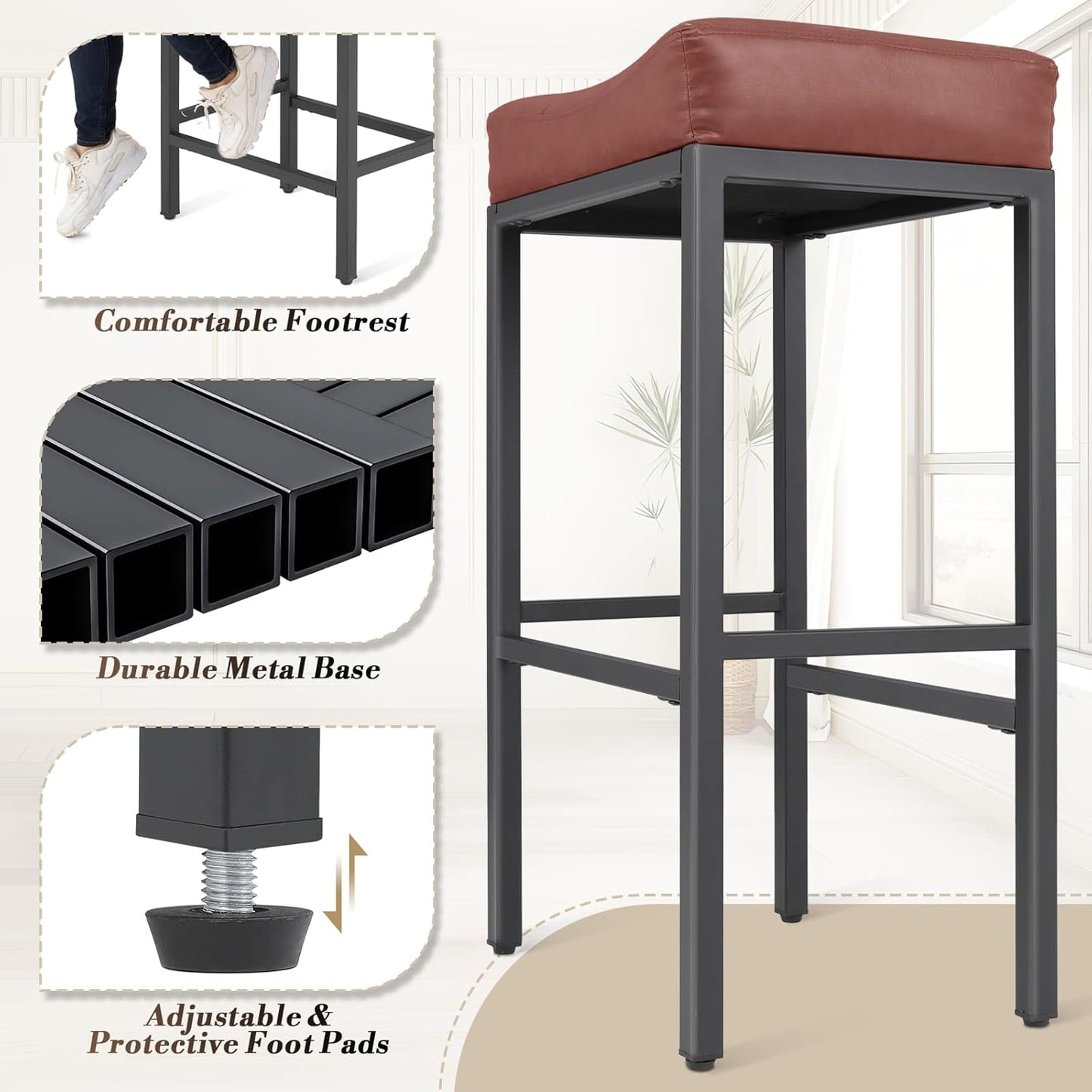 Comfortable Footrest

Durable Metal Base

Adjustable & Protective Foot Pads