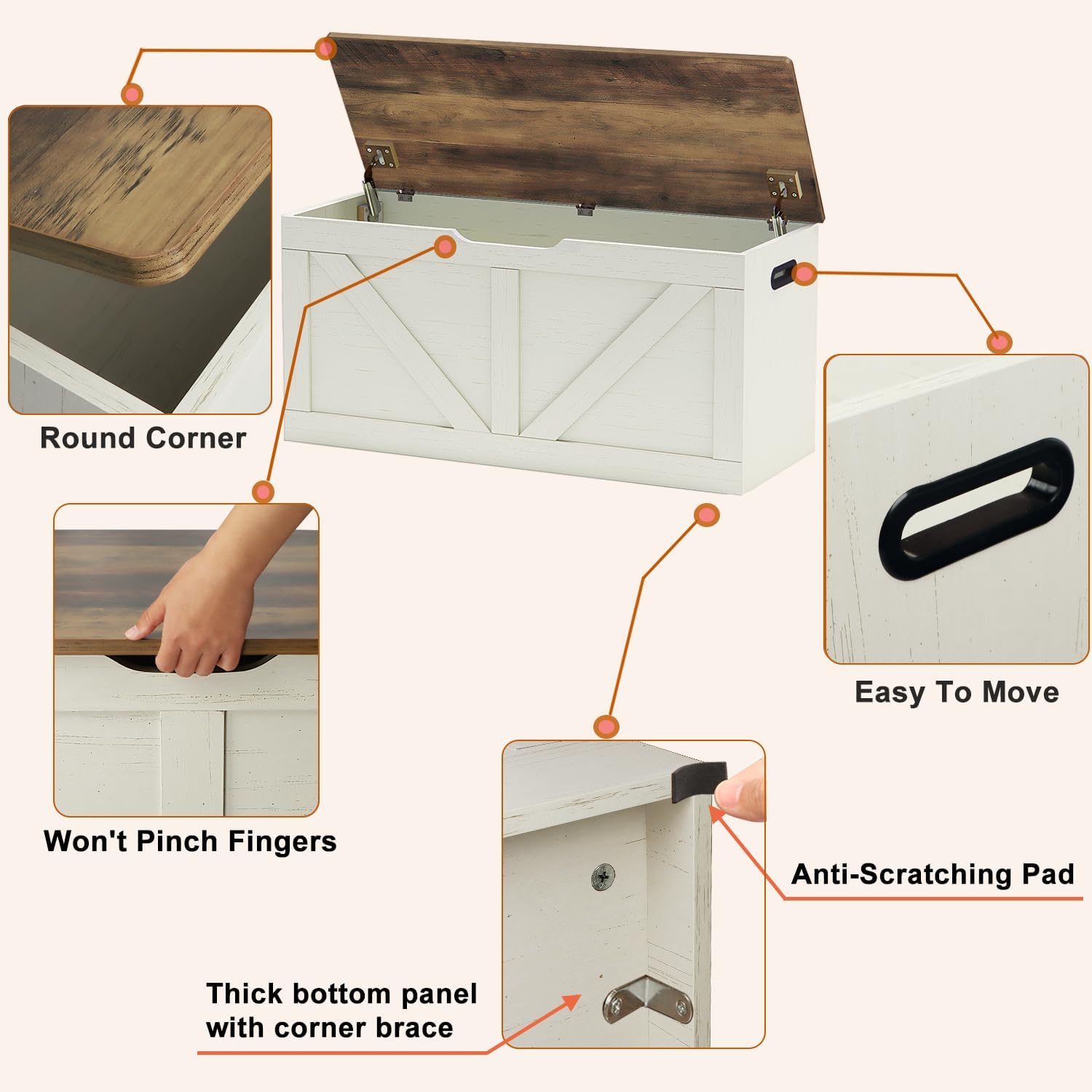 Round Corner

Easy To Move

Won't Pinch Fingers

Anti-Scratching Pad

Thick bottom panel with corner brace