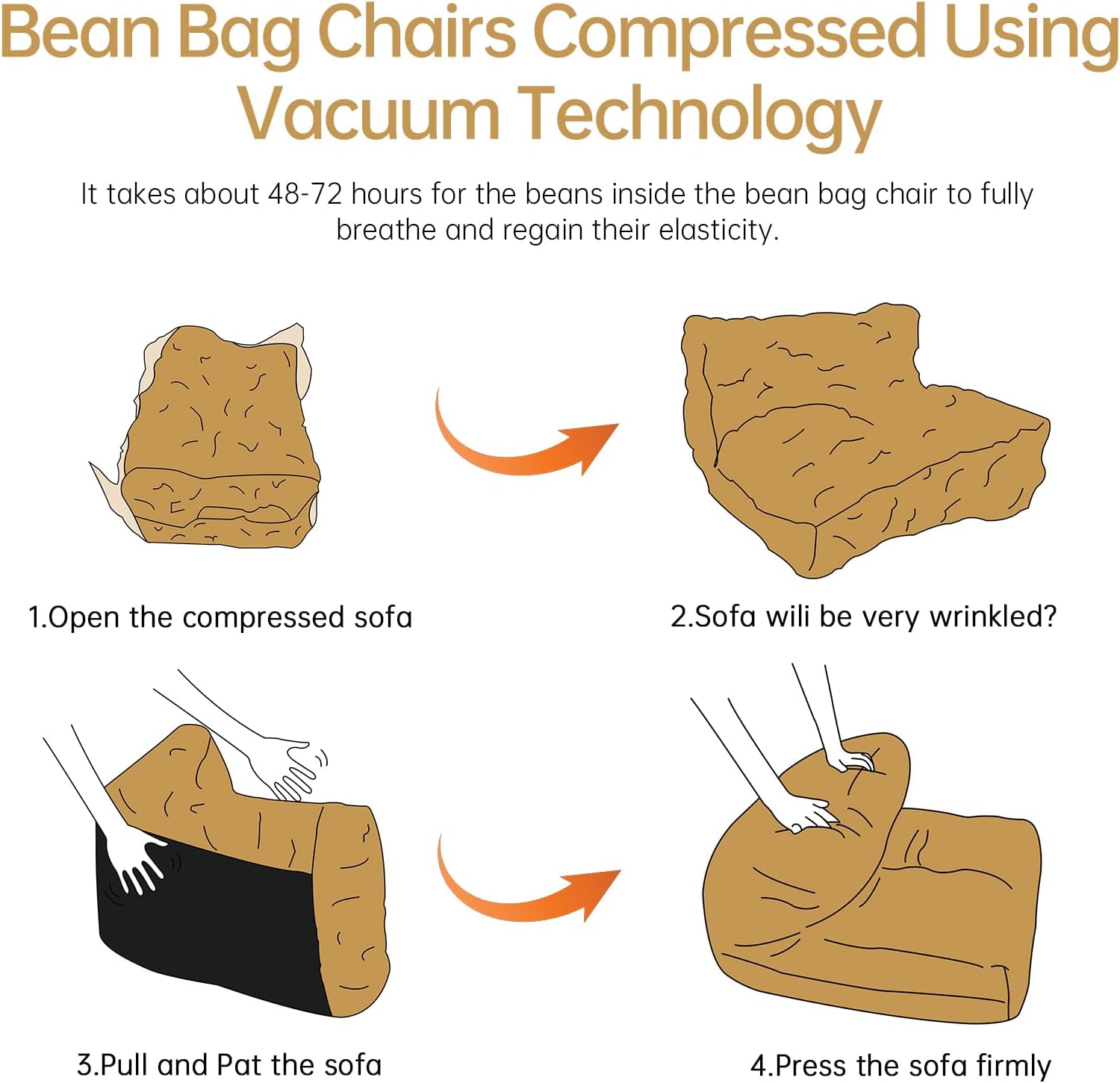 Bean Bag Chairs Compressed Using Vacuum Technology

It takes about 48-72 hours for the beans inside the bean bag chair to fully breathe and regain their elasticity.

1.Open the compressed sofa

2.Sofa wili be very wrinkled?

3.Pull and Pat the sofa

4.Press the sofa firmly