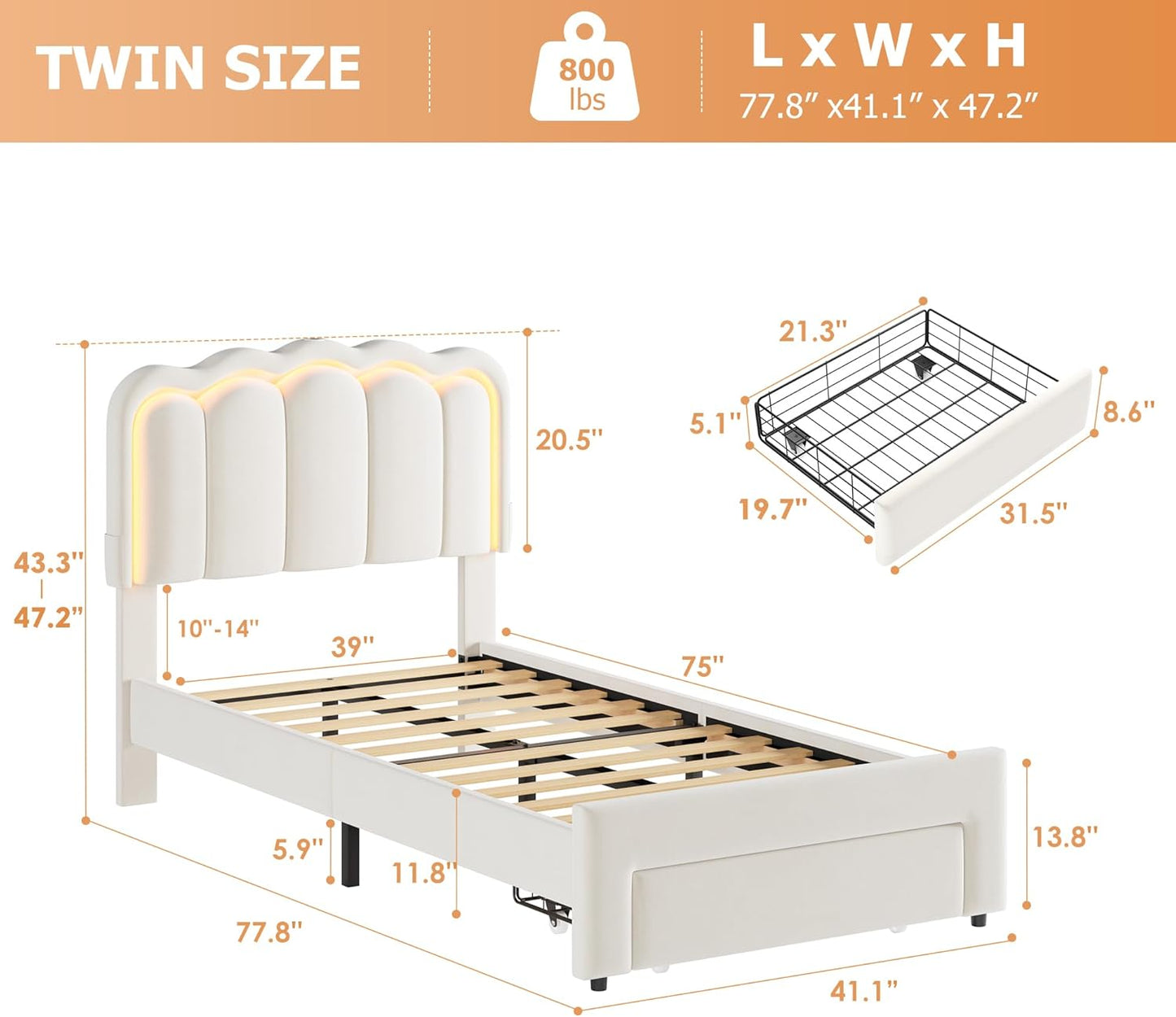 TWIN SIZE

800 lbs

L x W x H
77.8" x41.1" x 47.2"

21.3"
5.1"
8.6"
19.7"
31.5"

20.5"
43.3"
|
47.2"
10"-14"
39"
75"
5.9"
11.8"
13.8"
77.8"
41.1"