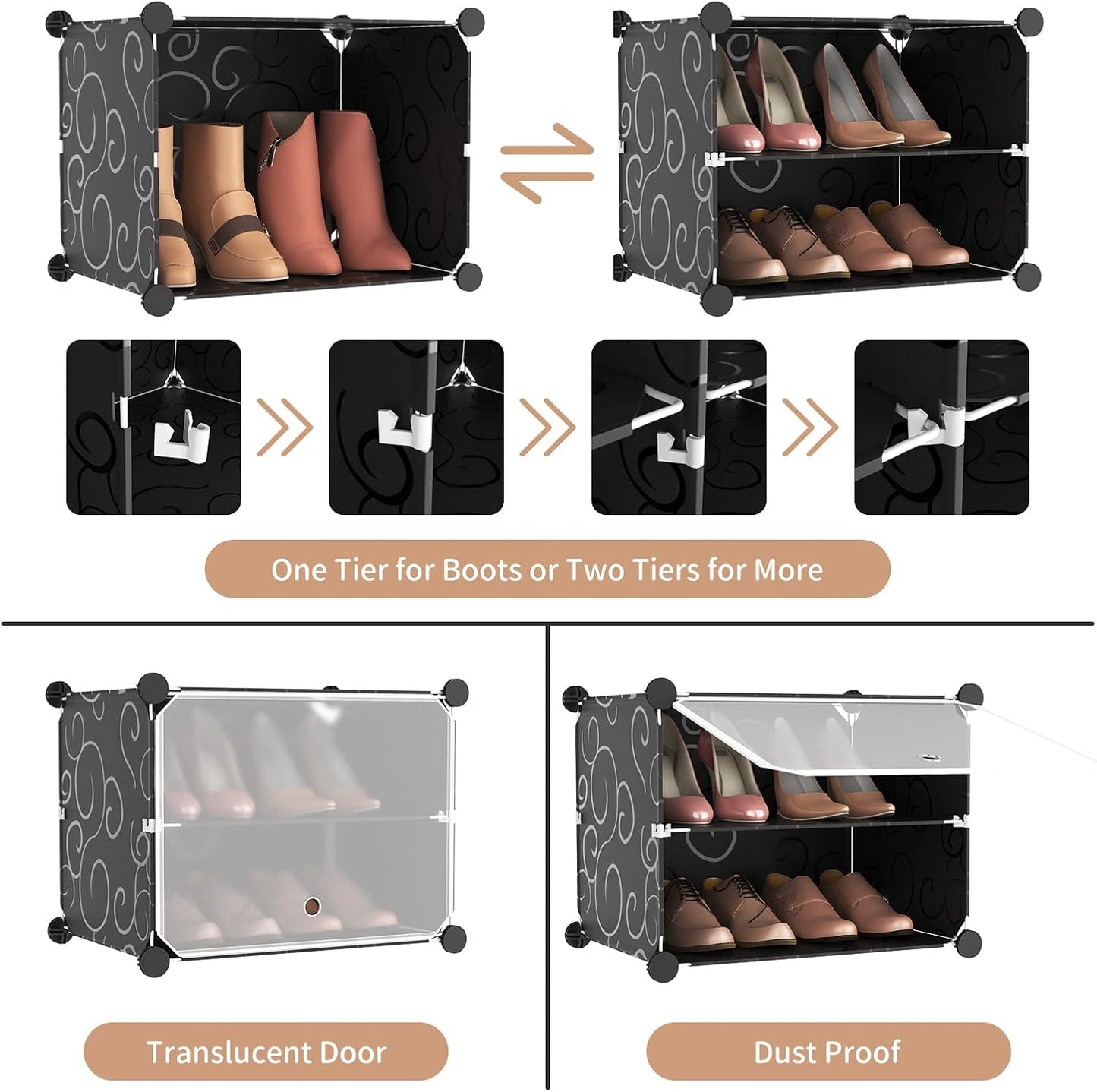 One Tier for Boots or Two Tiers for More

Translucent Door

Dust Proof