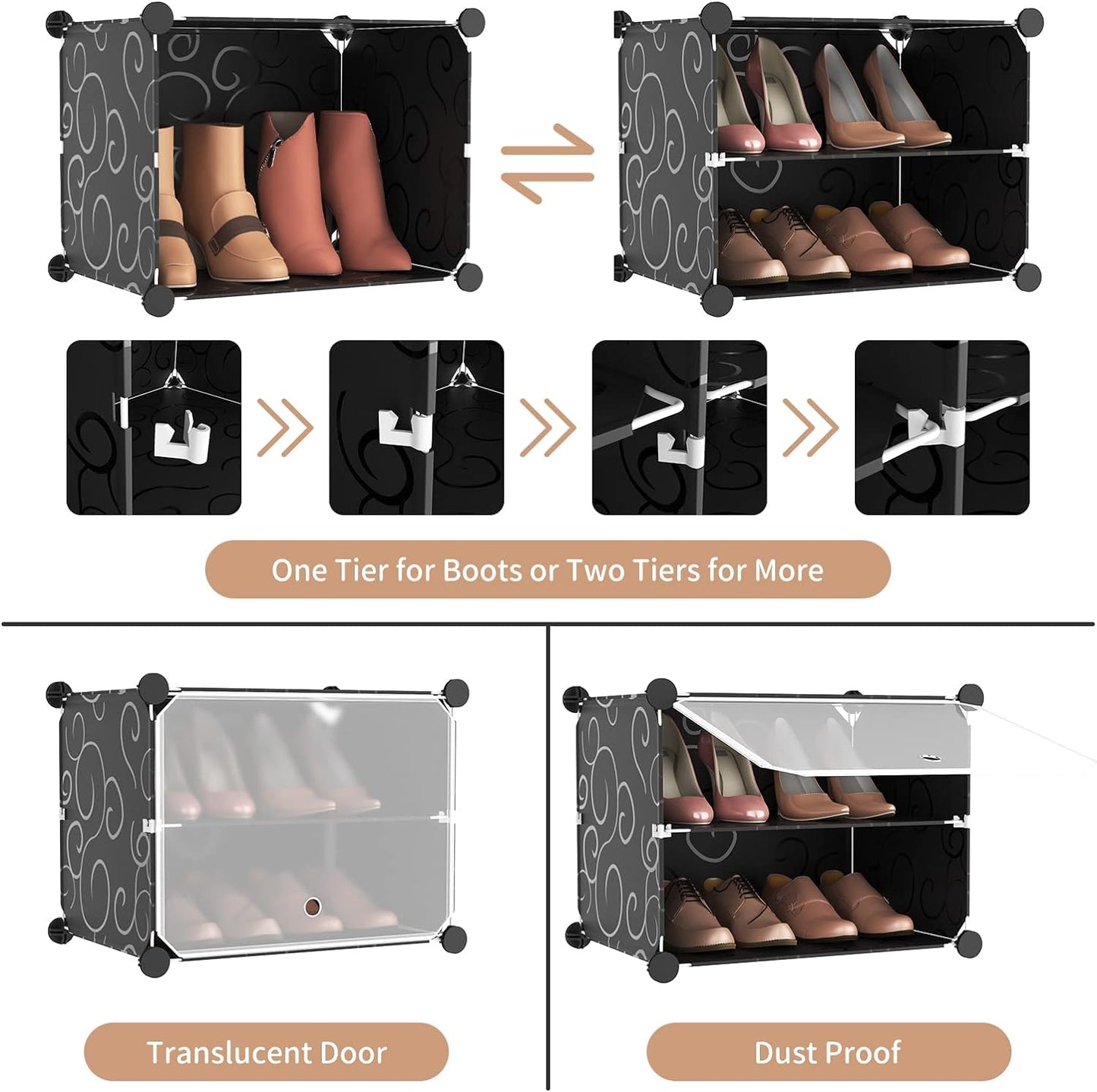 One Tier for Boots or Two Tiers for More

Translucent Door

Dust Proof