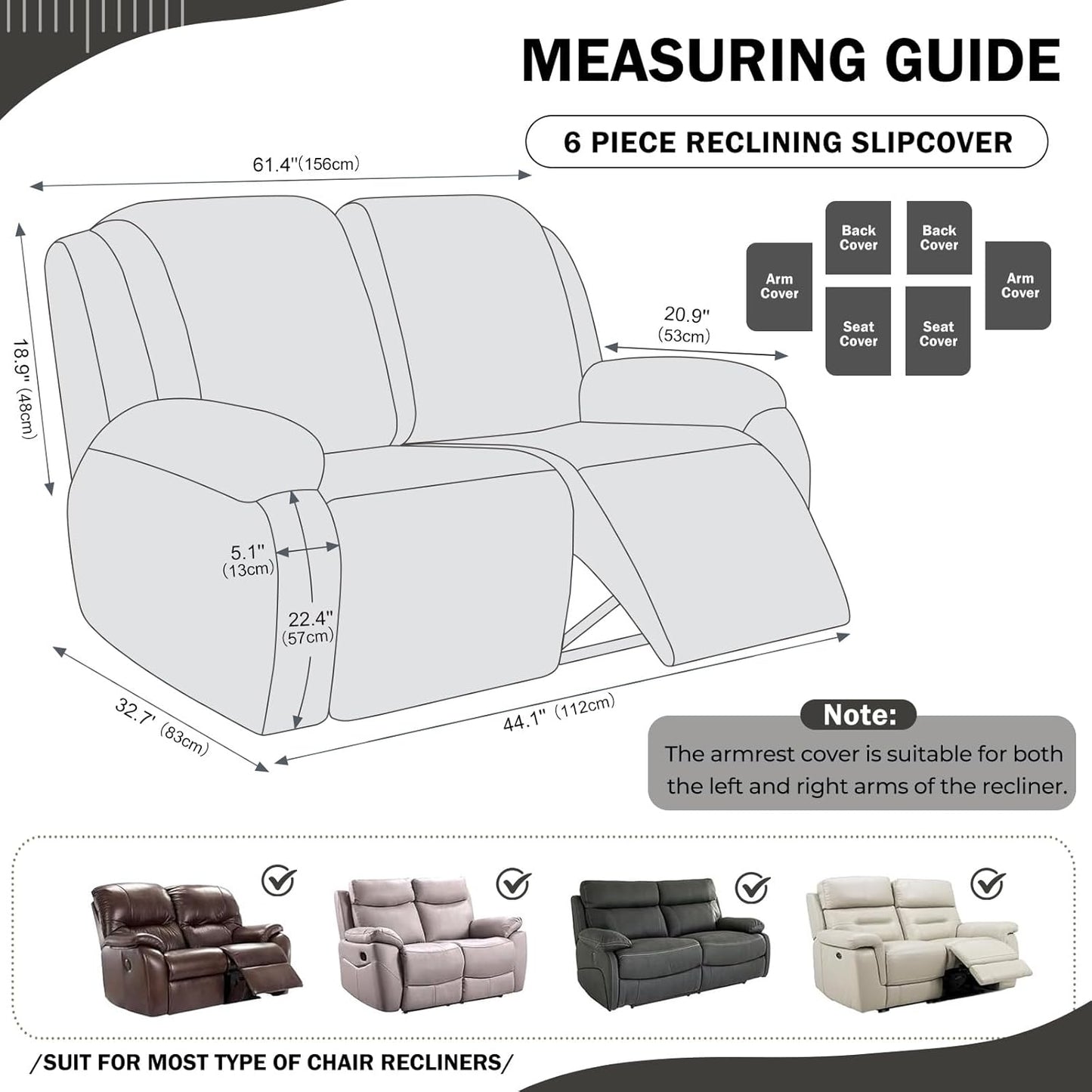 MEASURING GUIDE

6 PIECE RECLINING SLIPCOVER

61.4''(156cm)

18.9'' (48cm)

Back Cover

Back Cover

Arm Cover

Arm Cover

Seat Cover

Seat Cover

20.9'' (53cm)

5.1'' (13cm)

22.4'' (57cm)

32.7' (83cm)

44.1'' (112cm)

Note:

The armrest cover is suitable for both the left and right arms of the recliner.

/SUIT FOR MOST TYPE OF CHAIR RECLINERS/