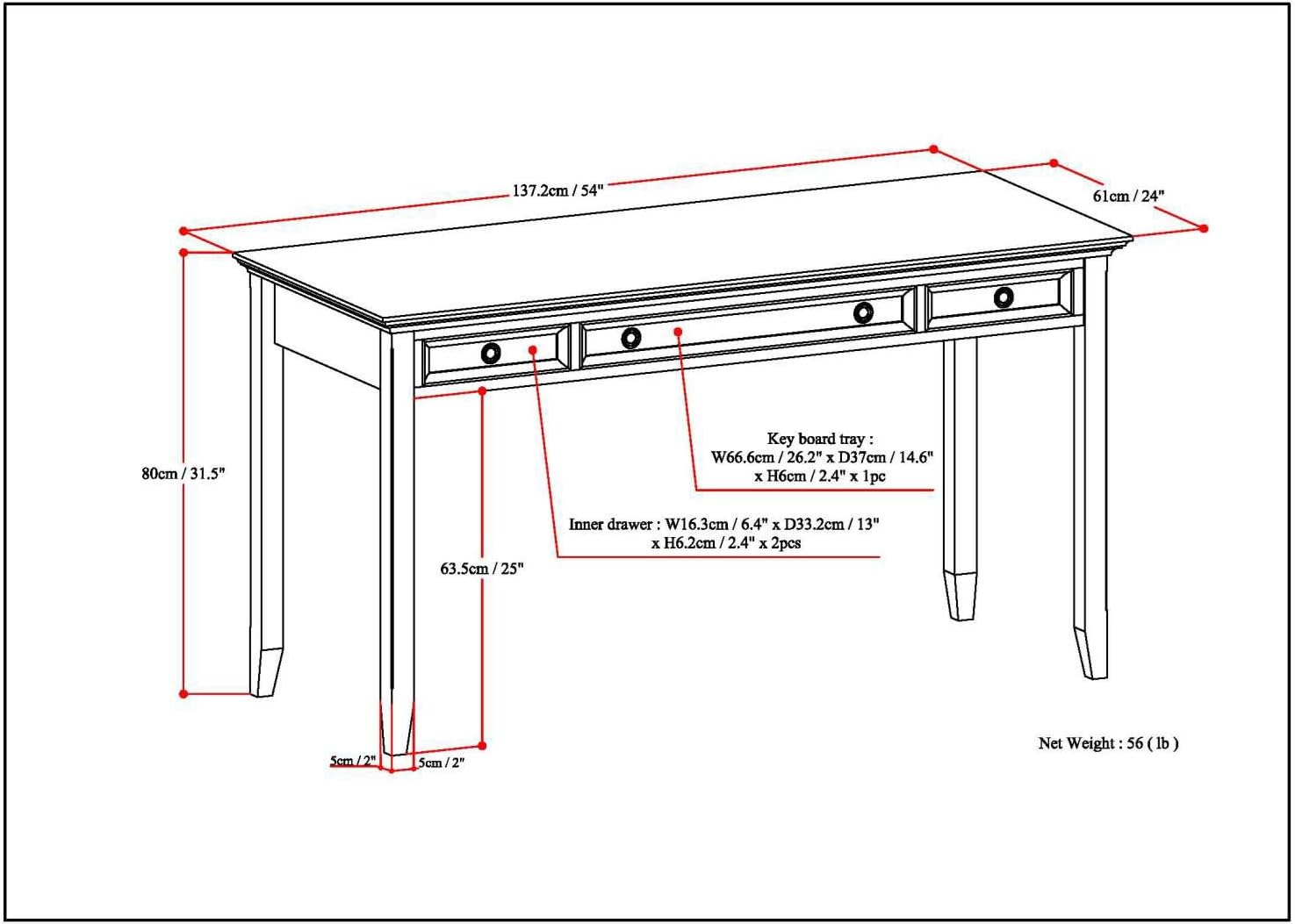 137.2cm / 54"

61cm / 24"

80cm / 31.5"

Key board tray :
W66.6cm / 26.2" x D37cm / 14.6"
x H6cm / 2.4" x 1pc

Inner drawer : W16.3cm / 6.4" x D33.2cm / 13"
x H6.2cm / 2.4" x 2pcs

63.5cm / 25"

5cm / 2"

5cm / 2"

Net Weight : 56 ( lb )