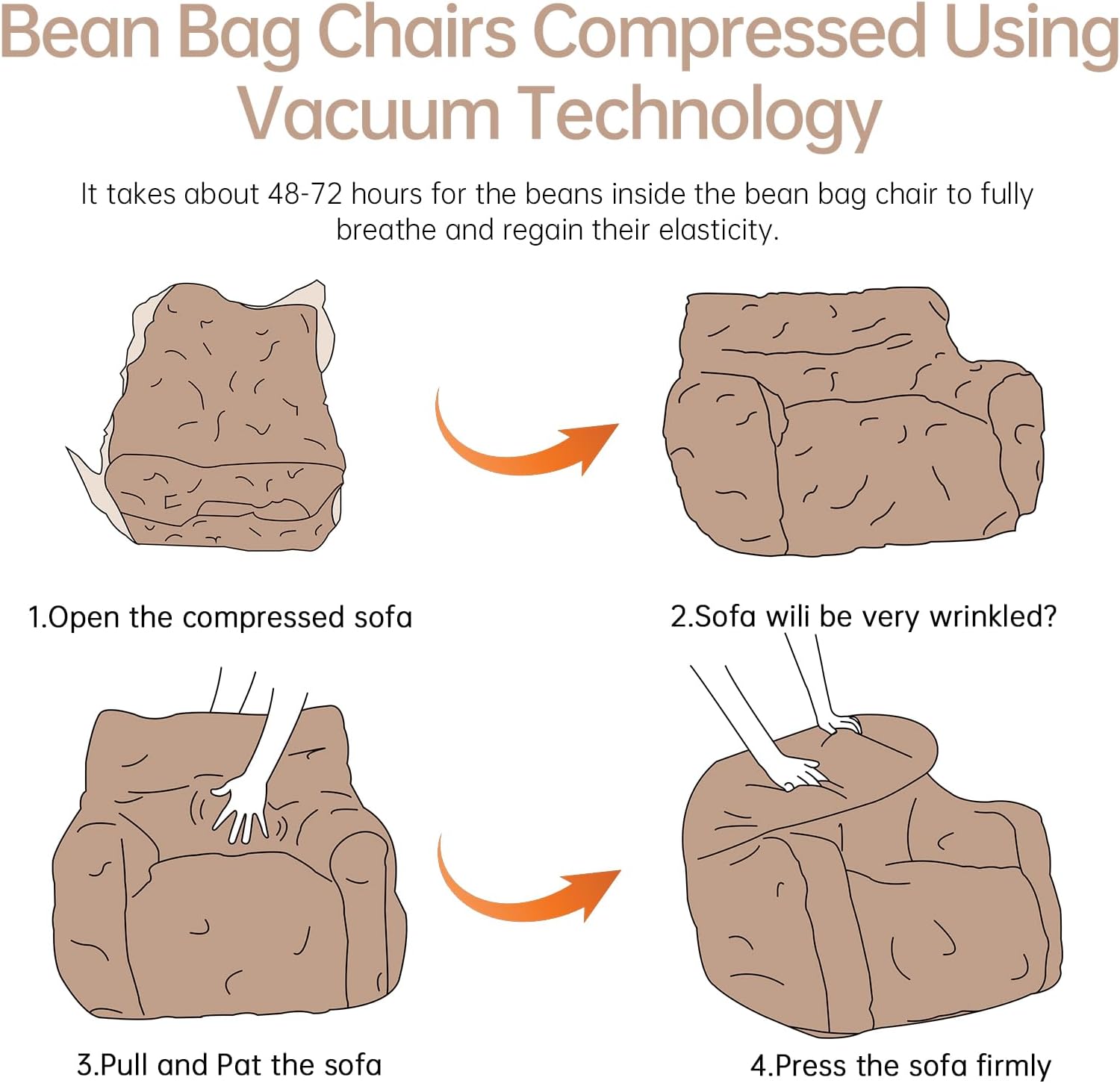 Bean Bag Chairs Compressed Using Vacuum Technology

It takes about 48-72 hours for the beans inside the bean bag chair to fully breathe and regain their elasticity.

1.Open the compressed sofa

2.Sofa wili be very wrinkled?

3.Pull and Pat the sofa

4.Press the sofa firmly