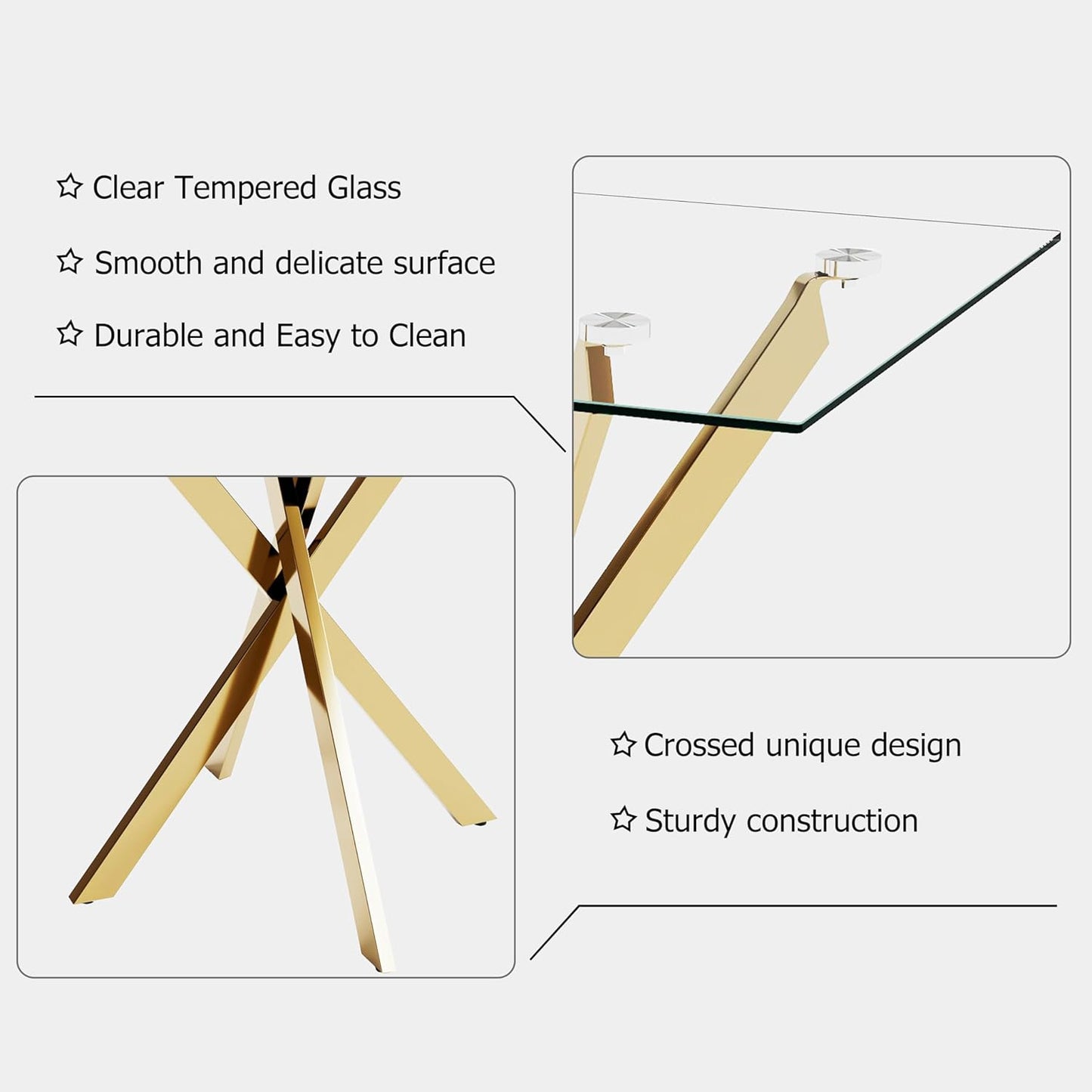 ☆ Clear Tempered Glass

☆ Smooth and delicate surface

☆ Durable and Easy to Clean

☆ Crossed unique design

☆ Sturdy construction