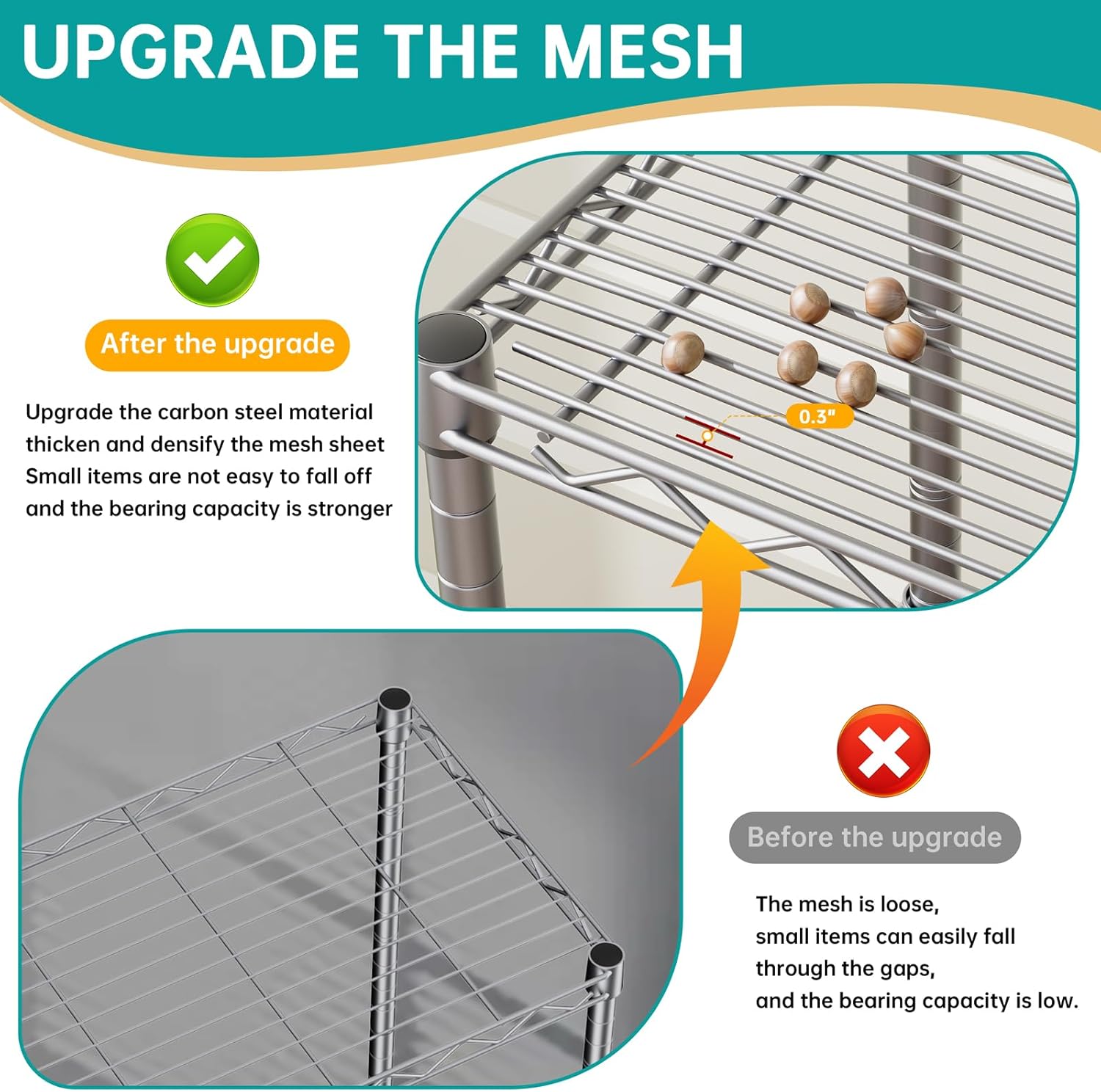 UPGRADE THE MESH

After the upgrade

Upgrade the carbon steel material
thicken and densify the mesh sheet
Small items are not easy to fall off
and the bearing capacity is stronger

0.3"

Before the upgrade

The mesh is loose,
small items can easily fall
through the gaps,
and the bearing capacity is low.