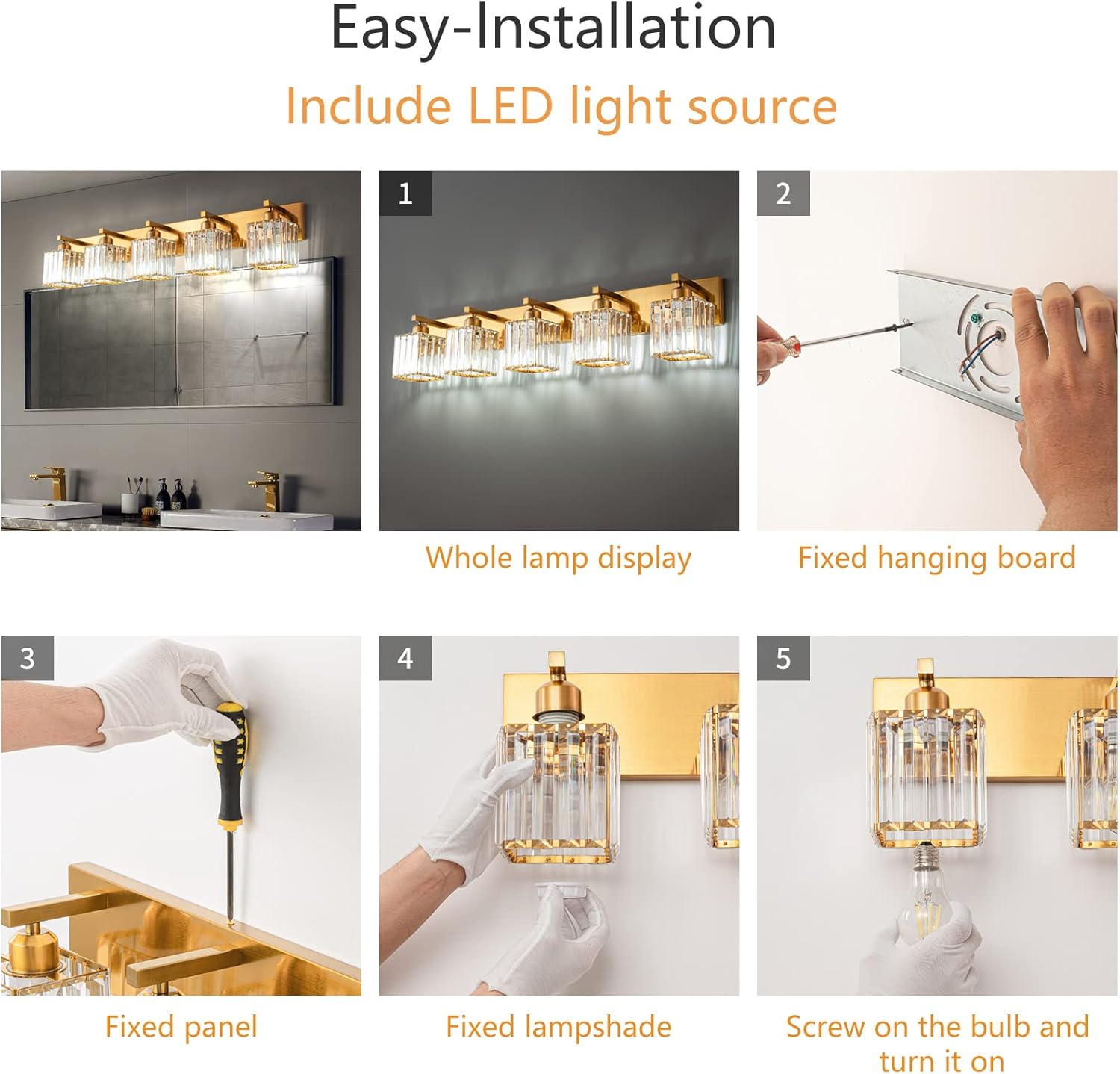 Easy-Installation

Include LED light source

1

Whole lamp display

2

Fixed hanging board

3

Fixed panel

4

Fixed lampshade

5

Screw on the bulb and turn it on