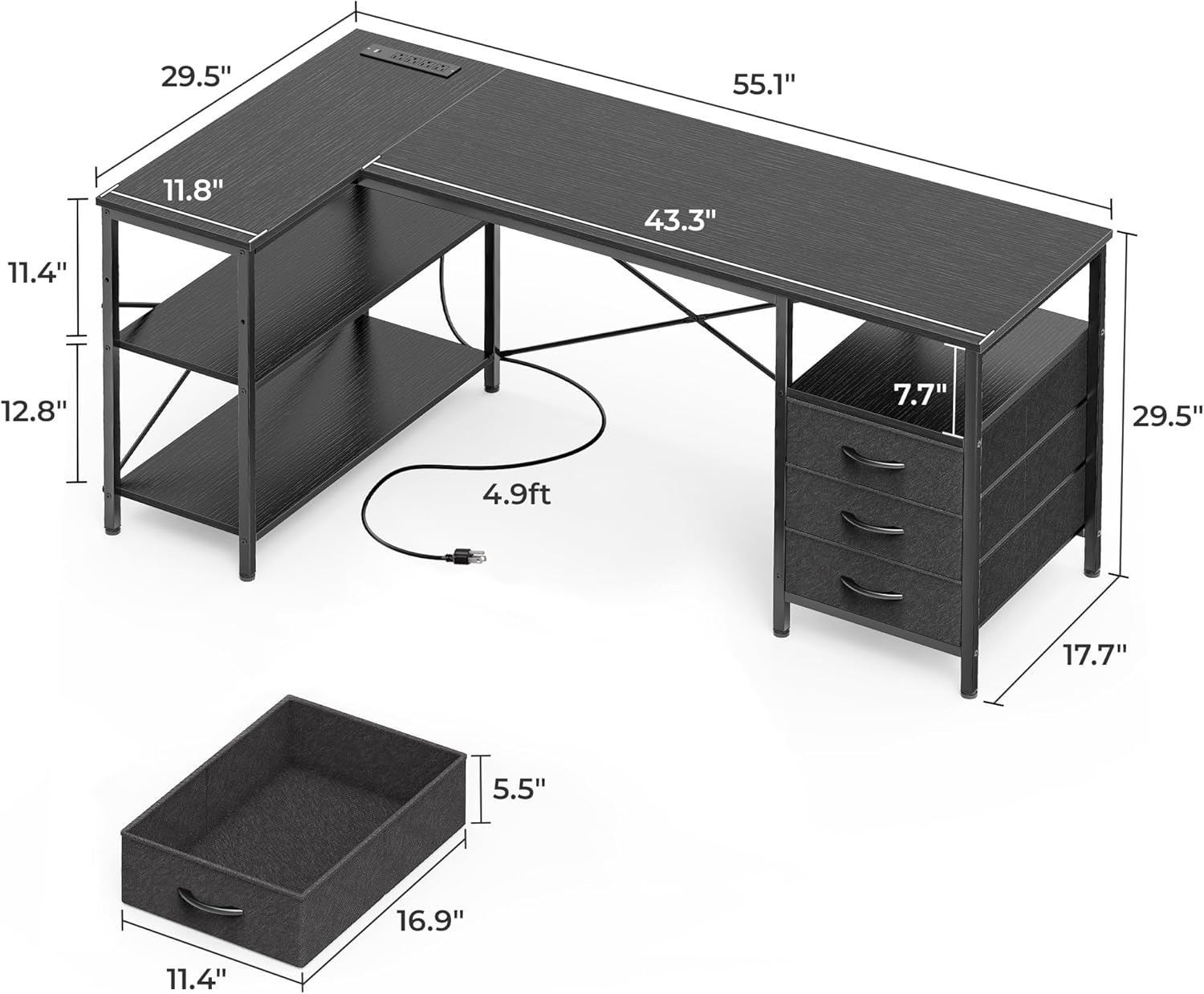 29.5"

55.1"

11.8"

43.3"

11.4"

12.8"

7.7"

29.5"

4.9ft

17.7"

5.5"

16.9"

11.4"