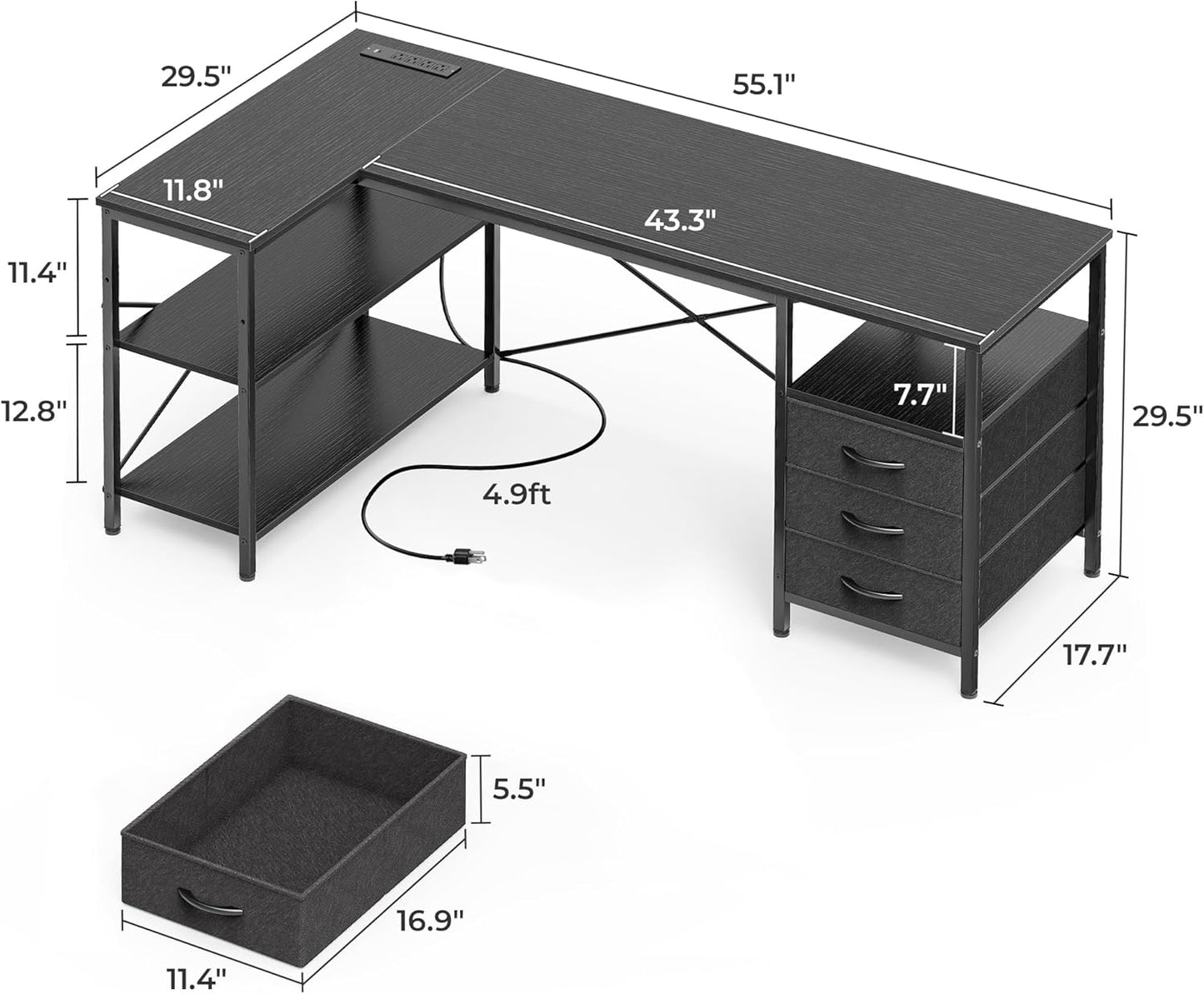 29.5"

55.1"

11.8"

43.3"

11.4"

12.8"

7.7"

29.5"

4.9ft

17.7"

5.5"

16.9"

11.4"